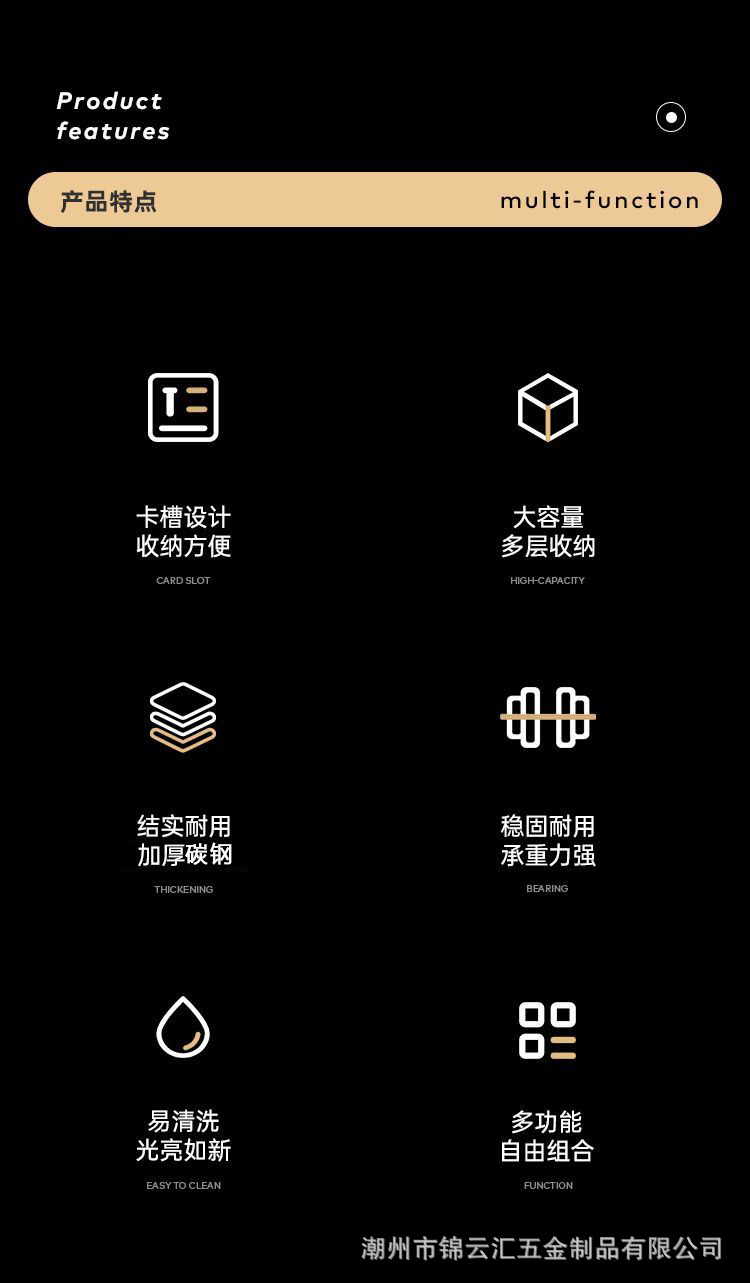 Product
features

产品特点

multi-function

卡槽设计
收纳方便
CARD SLOT

大容量
多层收纳
HIGH-CAPACITY

结实耐用
加厚碳钢
THICKENING

稳固耐用
承重力强
BEARING

易清洗
光亮如新
EASY TO CLEAN

多功能
自由组合
FUNCTION

潮州市锦云汇五金制品有限公司