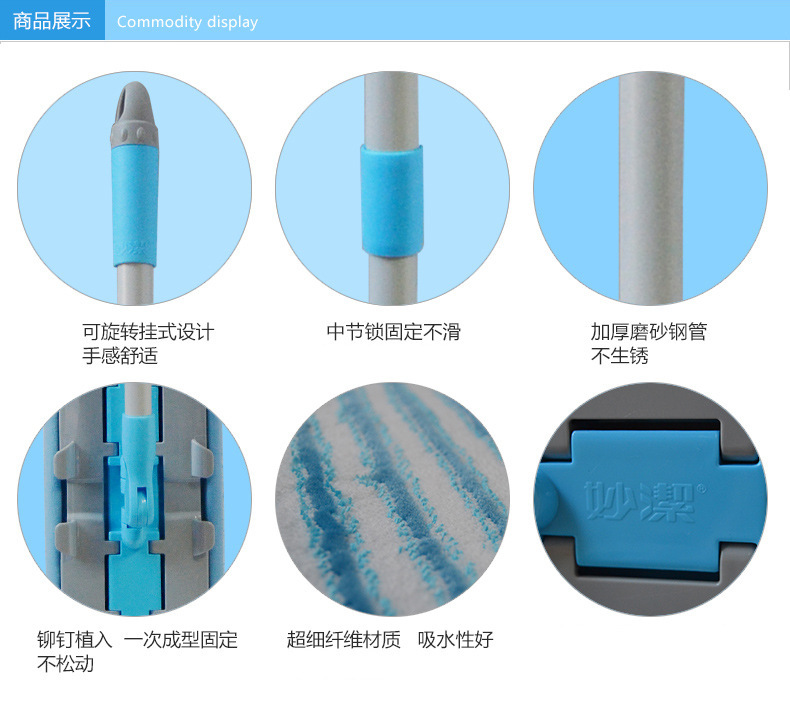 商品展示 Commodity display

妙潔

可旋转挂式设计
手感舒适

中节锁固定不滑

加厚磨砂钢管
不生锈

妙潔®

铆钉植入 一次成型固定
不松动

超细纤维材质 吸水性好