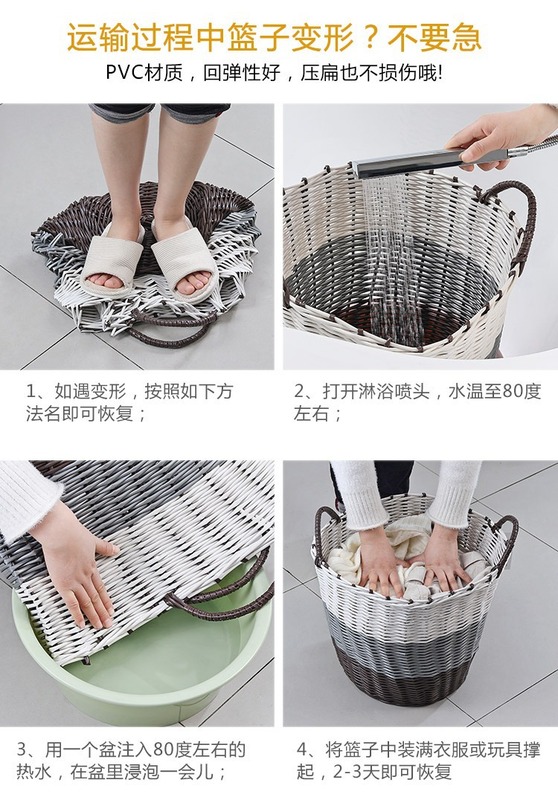 运输过程中篮子变形？不要急

PVC材质，回弹性好，压扁也不损伤哦!

1、如遇变形，按照如下方法名即可恢复；

2、打开淋浴喷头，水温至80度左右；

3、用一个盆注入80度左右的热水，在盆里浸泡一会儿；

4、将篮子中装满衣服或玩具撑起，2-3天即可恢复