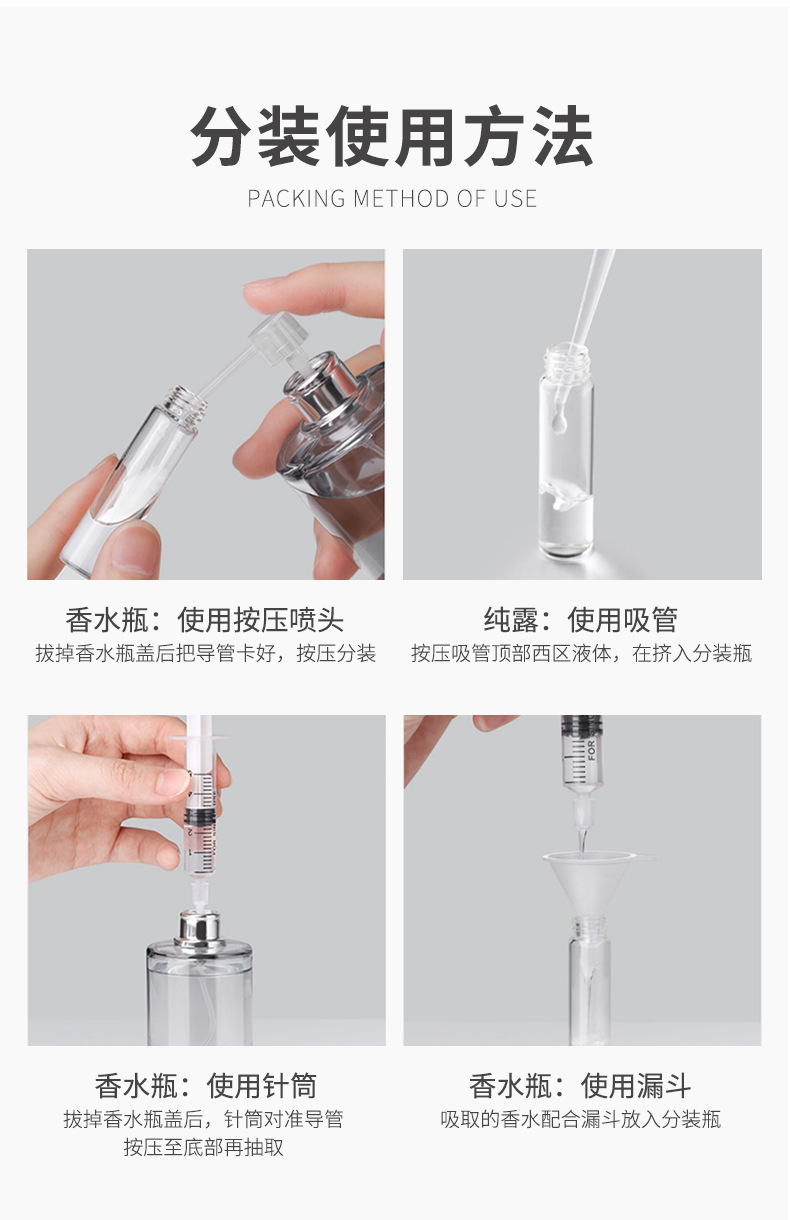 分装使用方法
PACKING METHOD OF USE

香水瓶：使用按压喷头
拔掉香水瓶盖后把导管卡好，按压分装

纯露：使用吸管
按压吸管顶部西区液体，在挤入分装瓶

香水瓶：使用针筒
拔掉香水瓶盖后，针筒对准导管
按压至底部再抽取

FOR

香水瓶：使用漏斗
吸取的香水配合漏斗放入分装瓶