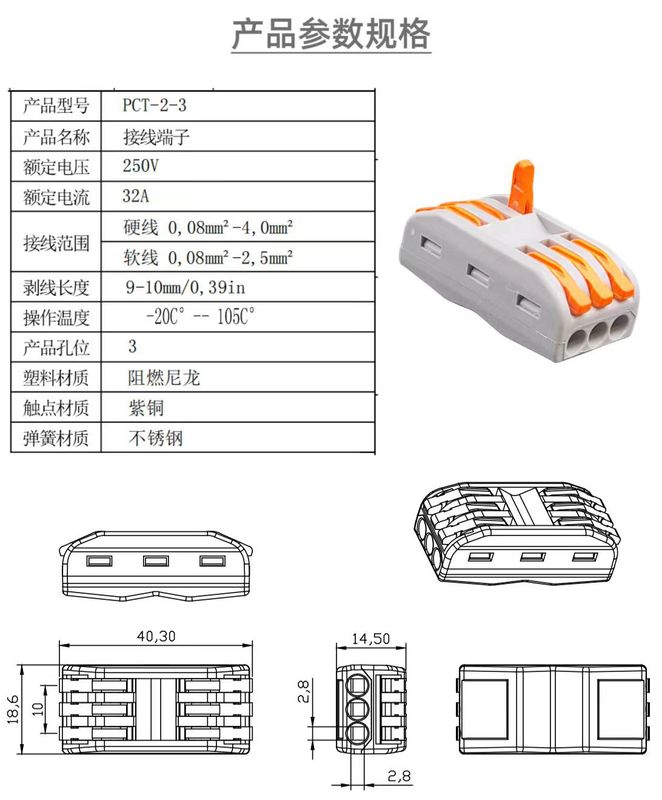 产品参数规格

| 产品型号 | PCT-2-3 |
|---|---|
| 产品名称 | 接线端子 |
| 额定电压 | 250V |
| 额定电流 | 32A |
| 接线范围 | 硬线 0,08mm²-4,0mm² |
| | 软线 0,08mm²-2,5mm² |
| 剥线长度 | 9-10mm/0,39in |
| 操作温度 | -20C° -- 105C° |
| 产品孔位 | 3 |
| 塑料材质 | 阻燃尼龙 |
| 触点材质 | 紫铜 |
| 弹簧材质 | 不锈钢 |

40,30
18,6
10
14,50
2,8
2,8