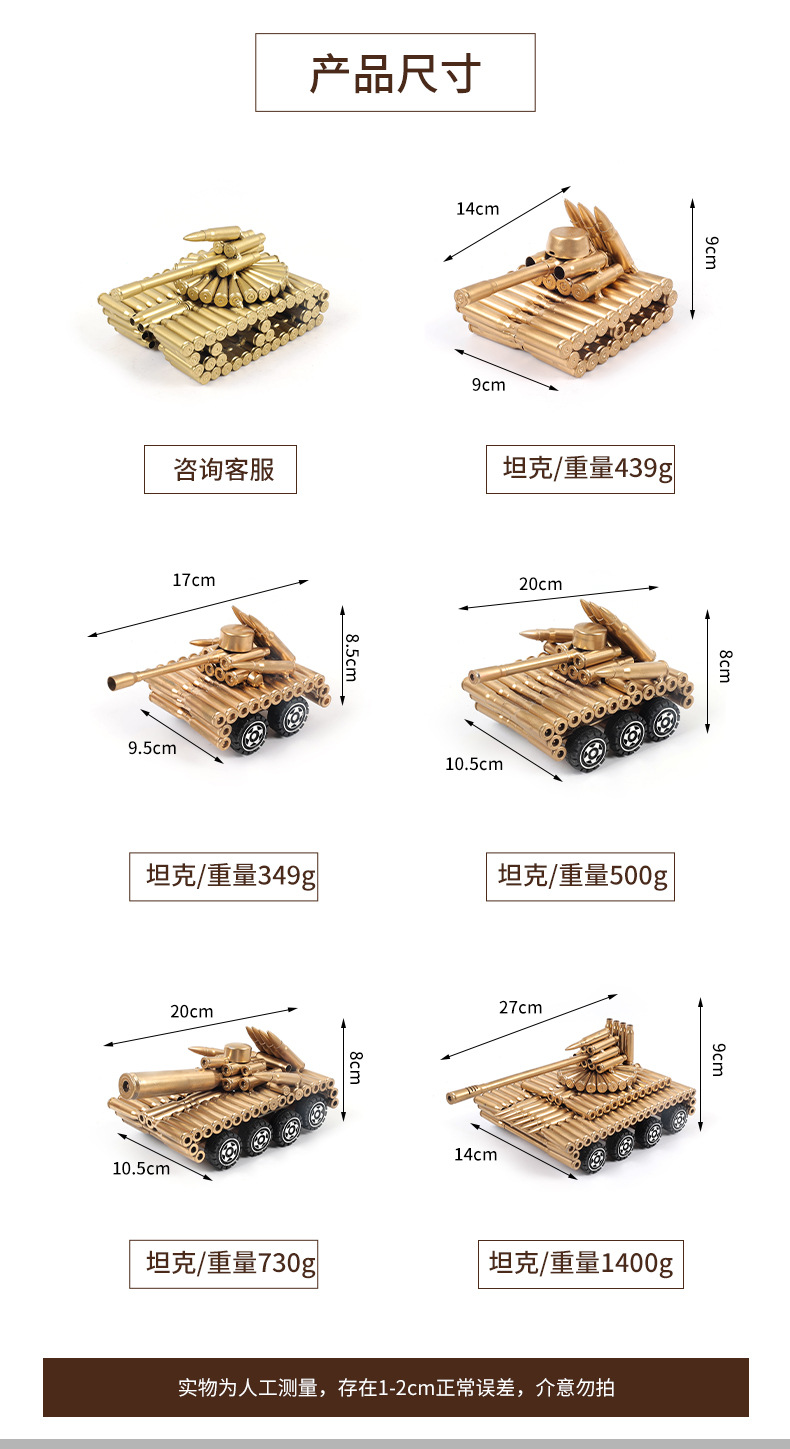 产品尺寸

咨询客服

14cm
9cm
9cm

坦克/重量439g

17cm
8.5cm
9.5cm

坦克/重量349g

20cm
8cm
10.5cm

坦克/重量500g

20cm
8cm
10.5cm

坦克/重量730g

27cm
9cm
14cm

坦克/重量1400g

实物为人工测量，存在1-2cm正常误差，介意勿拍