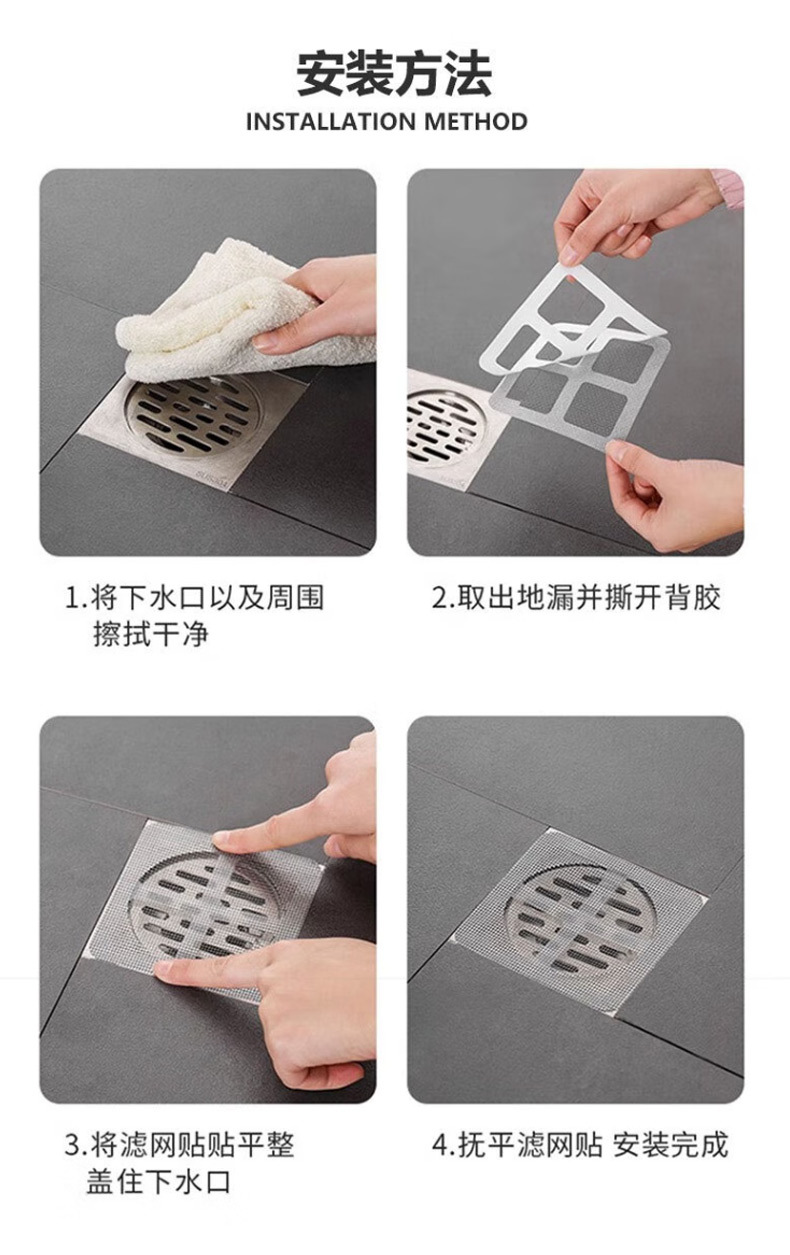 安装方法
INSTALLATION METHOD

1.将下水口以及周围擦拭干净

2.取出地漏并撕开背胶

3.将滤网贴贴平整盖住下水口

4.抚平滤网贴 安装完成