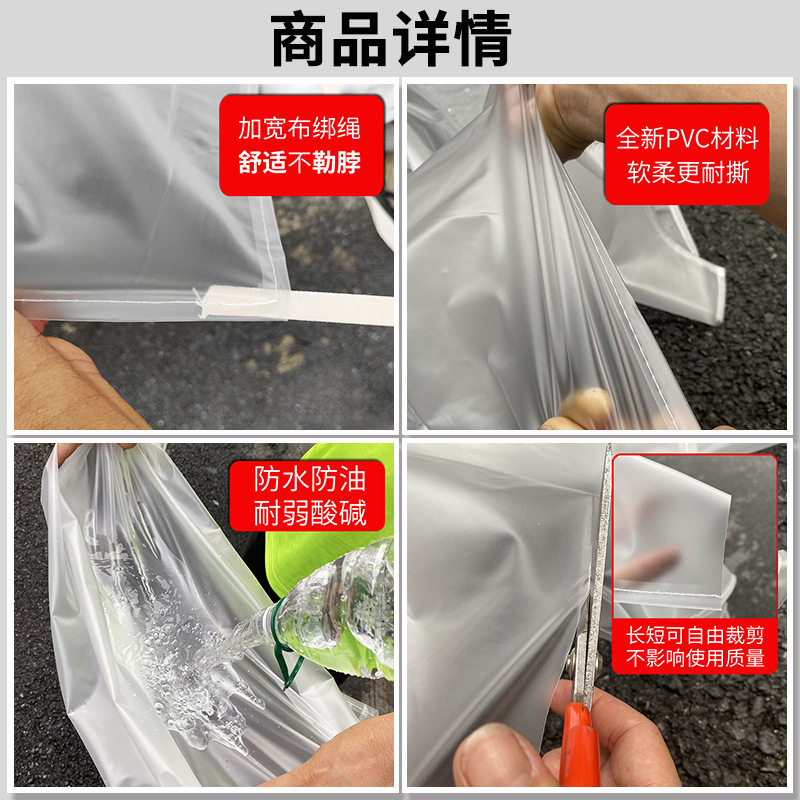 商品详情

加宽布绑绳
舒适不勒脖

全新PVC材料
软柔更耐撕

防水防油
耐弱酸碱

长短可自由裁剪
不影响使用质量