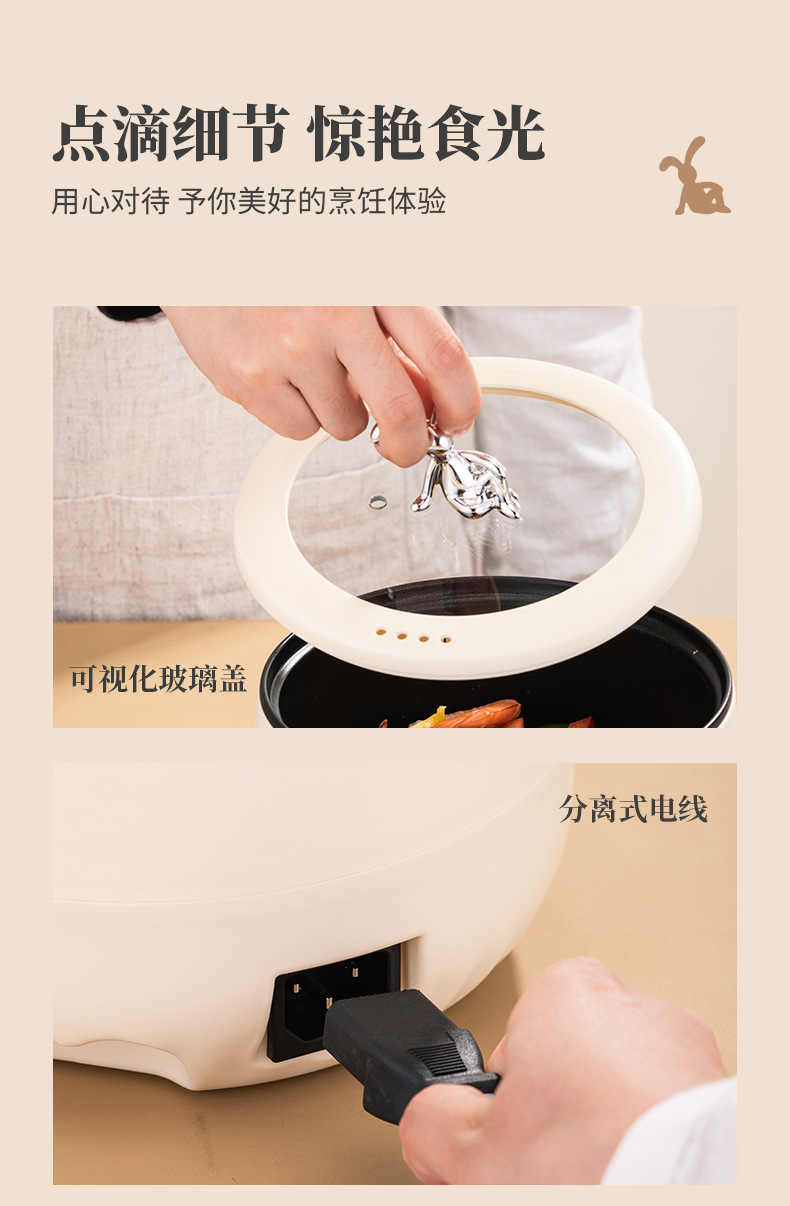 点滴细节 惊艳食光

用心对待 予你美好的烹饪体验

可视化玻璃盖

分离式电线