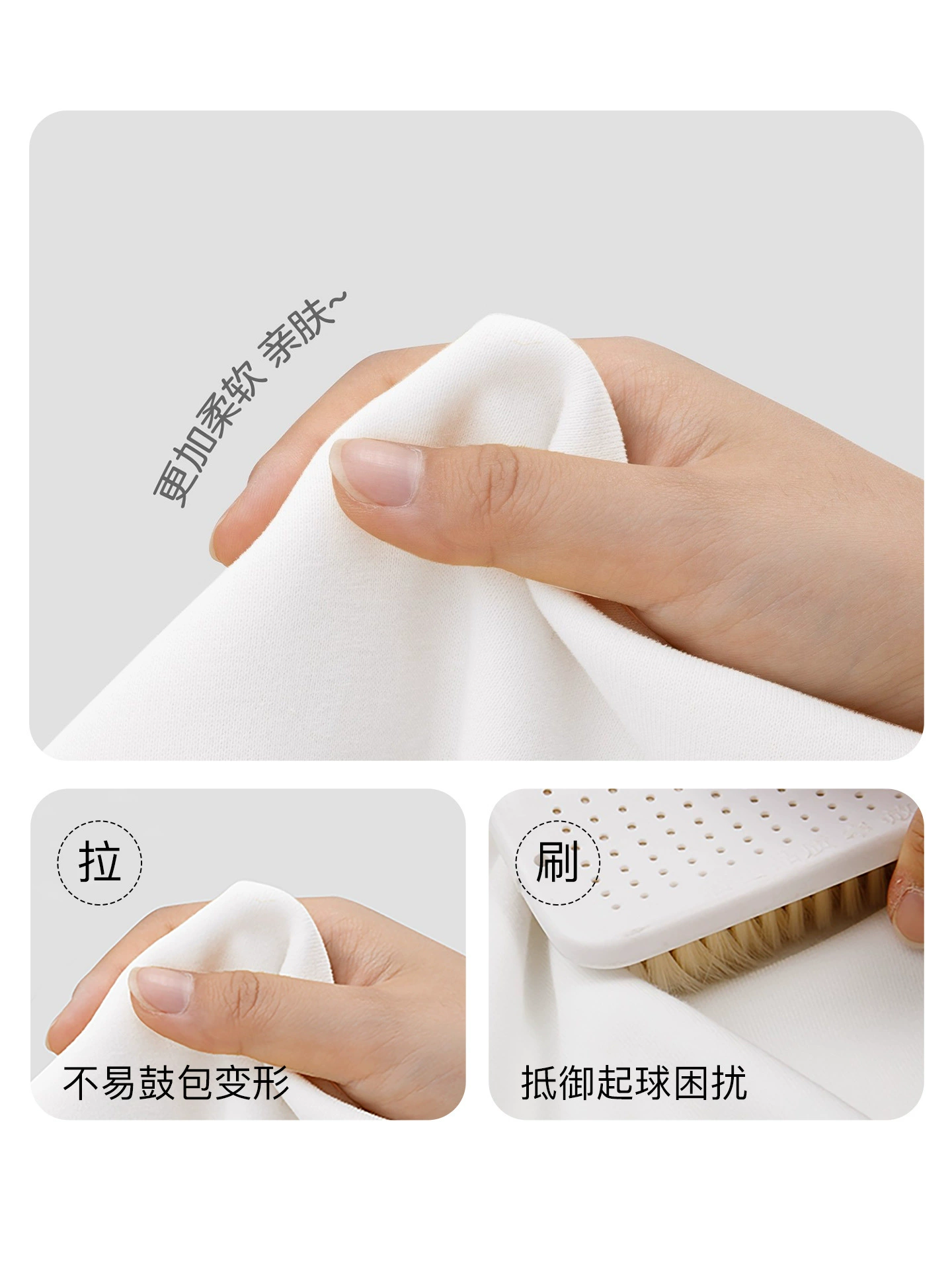 更加柔软 亲肤~

拉

不易鼓包变形

刷

抵御起球困扰