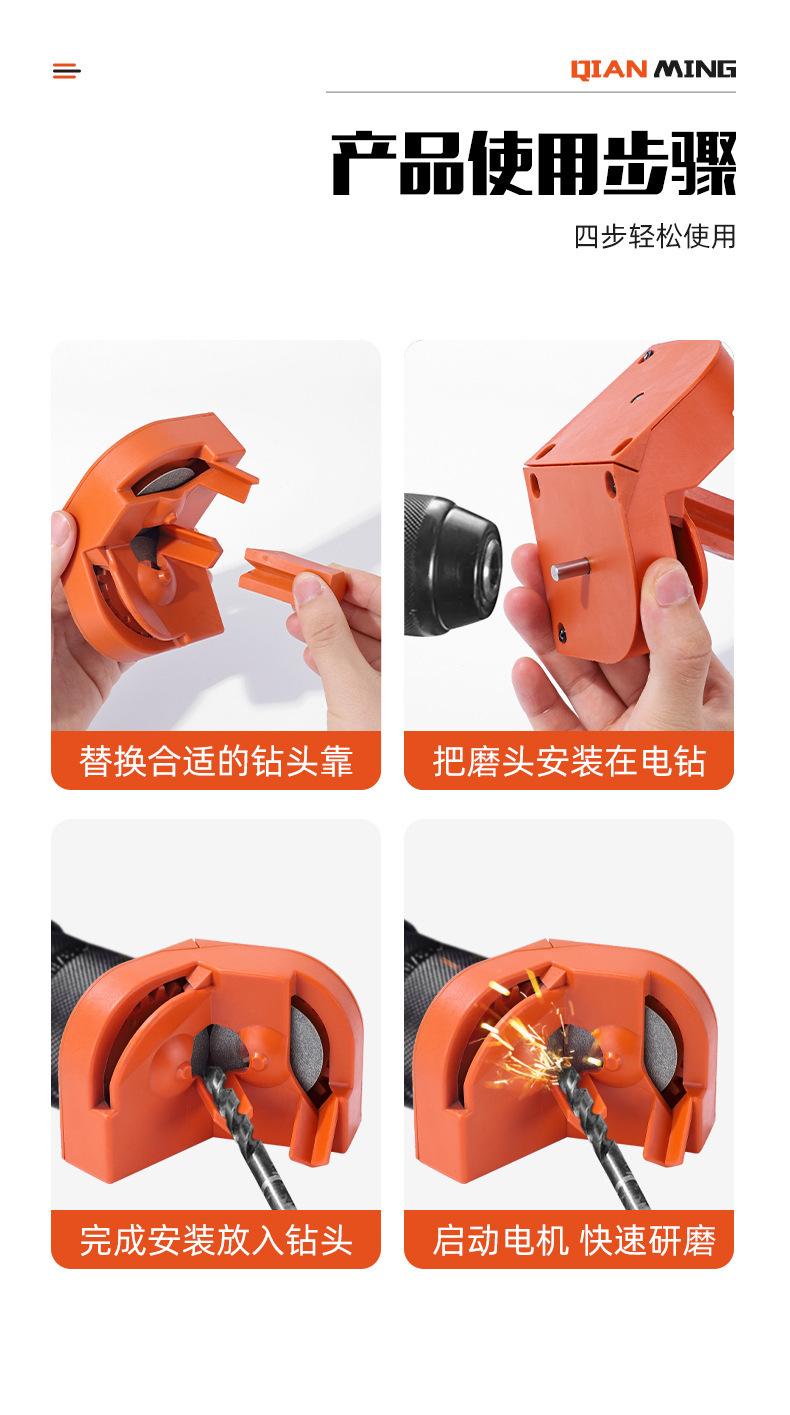 QIAN MING

产品使用步骤

四步轻松使用

替换合适的钻头靠

把磨头安装在电钻

完成安装放入钻头

启动电机 快速研磨