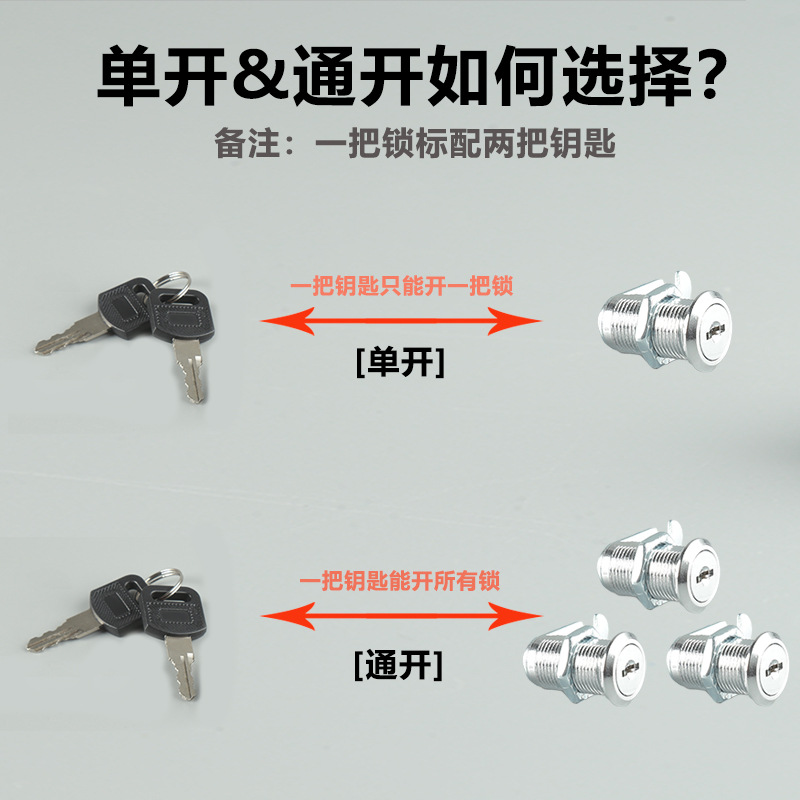 单开&通开如何选择?
备注：一把锁标配两把钥匙

一把钥匙只能开一把锁
[单开]

一把钥匙能开所有锁
[通开]