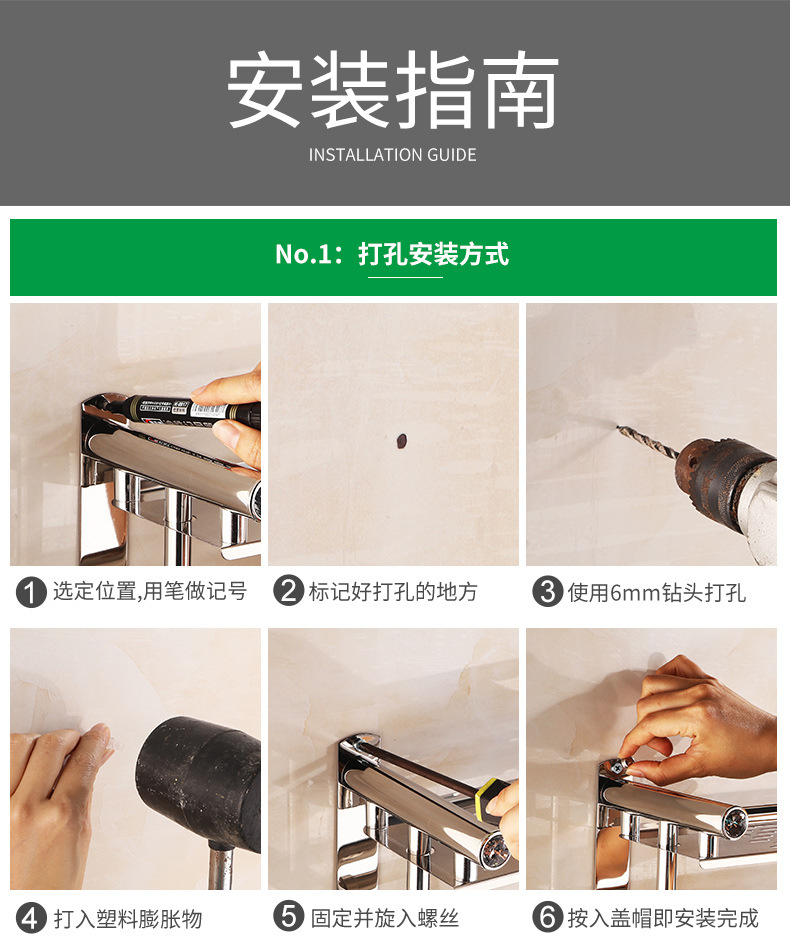 安装指南
INSTALLATION GUIDE

No.1：打孔安装方式

1 选定位置,用笔做记号
2 标记好打孔的地方
3 使用6mm钻头打孔
4 打入塑料膨胀物
5 固定并旋入螺丝
6 按入盖帽即安装完成