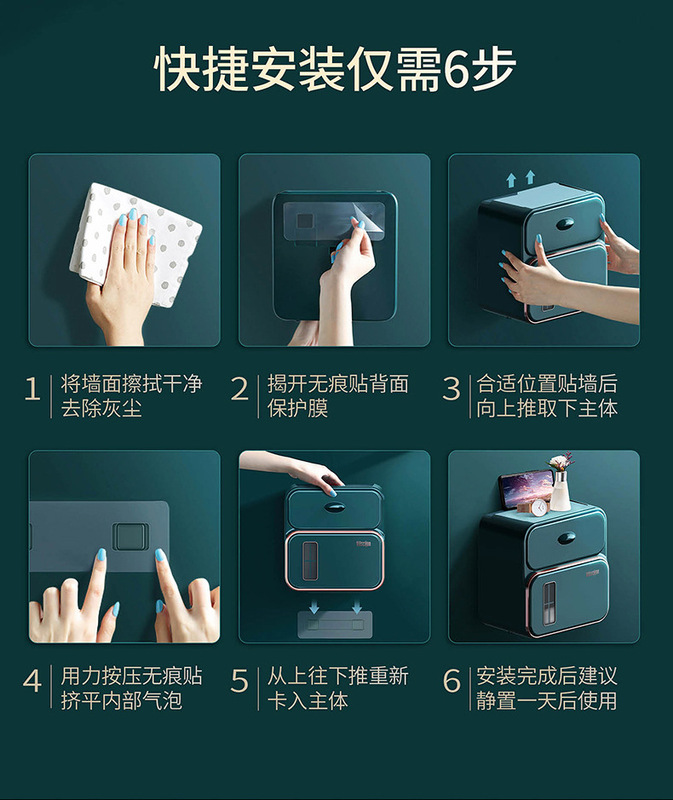 快捷安装仅需6步

1 将墙面擦拭干净去除灰尘

2 揭开无痕贴背面保护膜

3 合适位置贴墙后向上推取下主体

4 用力按压无痕贴挤平内部气泡

5 从上往下推重新卡入主体

6 安装完成后建议静置一天后使用