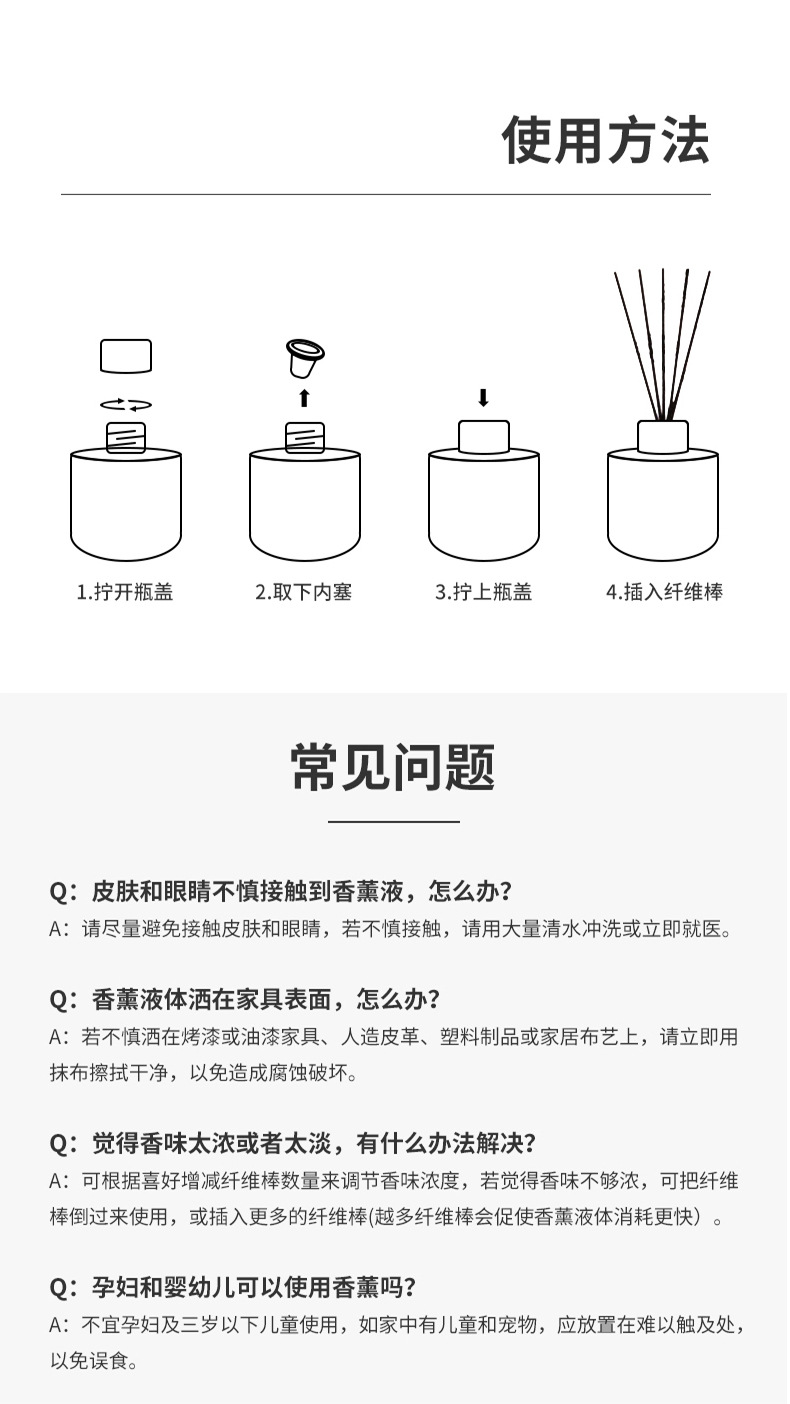 使用方法

1.拧开瓶盖

2.取下内塞

3.拧上瓶盖

4.插入纤维棒

常见问题

Q：皮肤和眼睛不慎接触到香薰液，怎么办?
A：请尽量避免接触皮肤和眼睛，若不慎接触，请用大量清水冲洗或立即就医。

Q：香薰液体洒在家具表面，怎么办?
A：若不慎洒在烤漆或油漆家具、人造皮革、塑料制品或家居布艺上，请立即用抹布擦拭干净，以免造成腐蚀破坏。

Q：觉得香味太浓或者太淡，有什么办法解决?
A：可根据喜好增减纤维棒数量来调节香味浓度，若觉得香味不够浓，可把纤维棒倒过来使用，或插入更多的纤维棒(越多纤维棒会促使香薰液体消耗更快）。

Q：孕妇和婴幼儿可以使用香薰吗?
A：不宜孕妇及三岁以下儿童使用，如家中有儿童和宠物，应放置在难以触及处，以免误食。