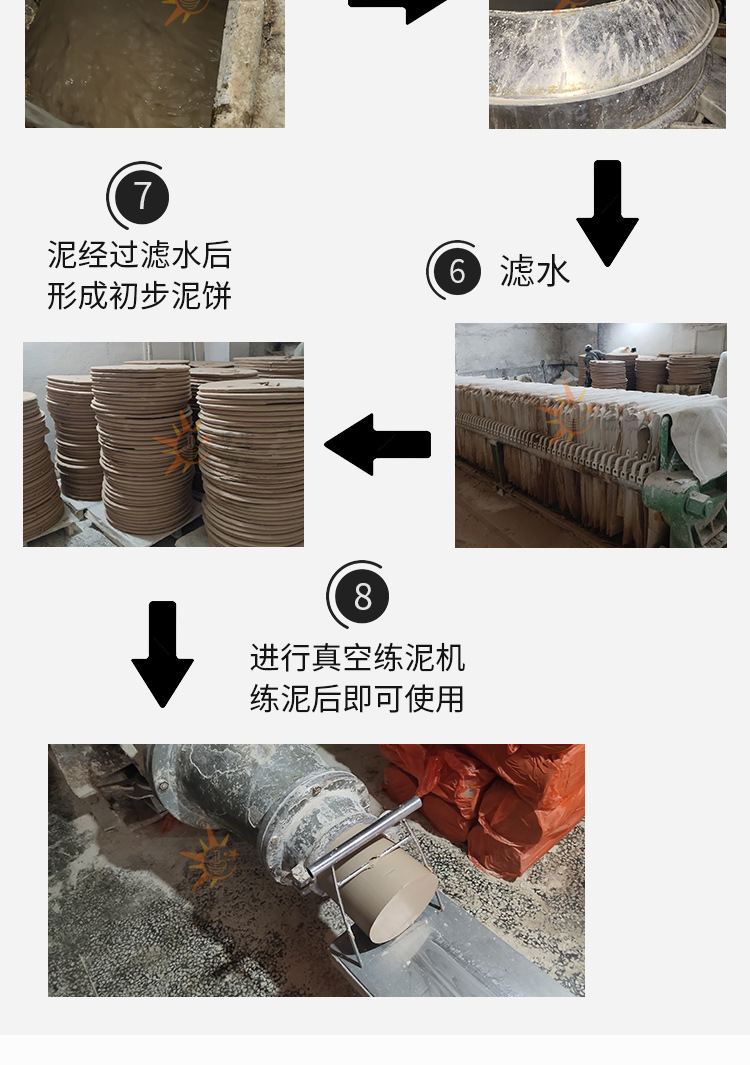 7
泥经过滤水后
形成初步泥饼

6 滤水

8
进行真空练泥机
练泥后即可使用