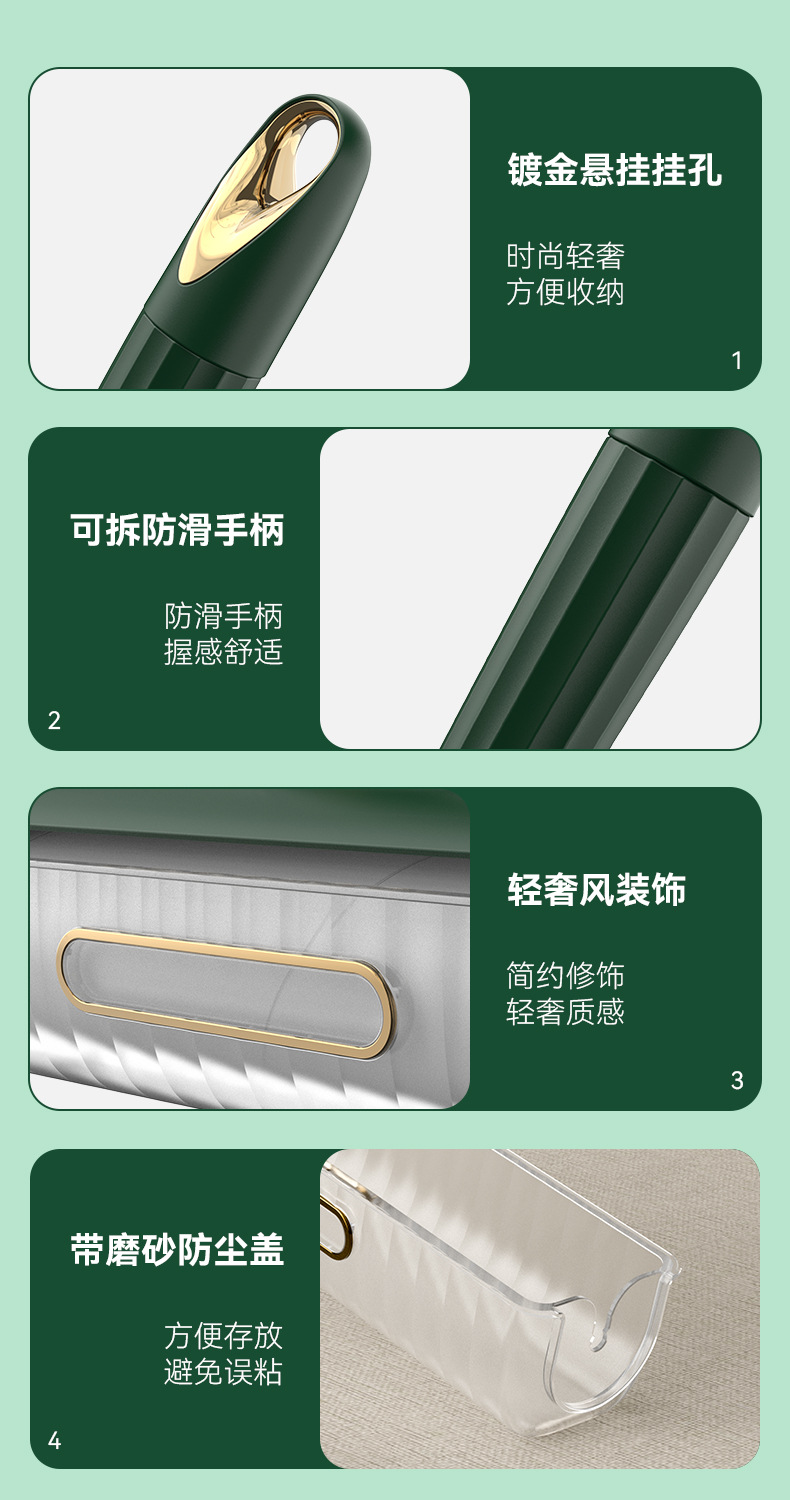 镀金悬挂挂孔

时尚轻奢
方便收纳

1

可拆防滑手柄

防滑手柄
握感舒适

2

轻奢风装饰

简约修饰
轻奢质感

3

带磨砂防尘盖

方便存放
避免误粘

4