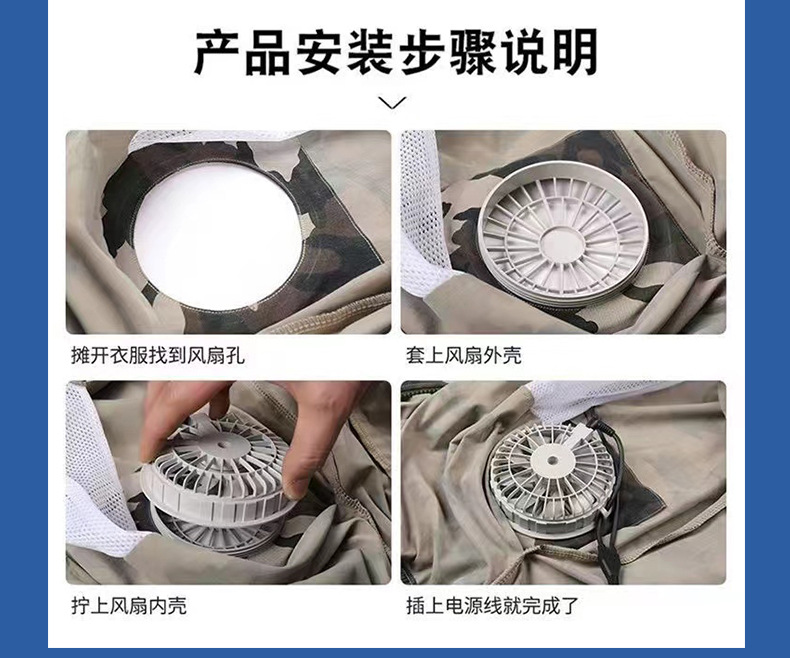 产品安装步骤说明

摊开衣服找到风扇孔

套上风扇外壳

拧上风扇内壳

插上电源线就完成了