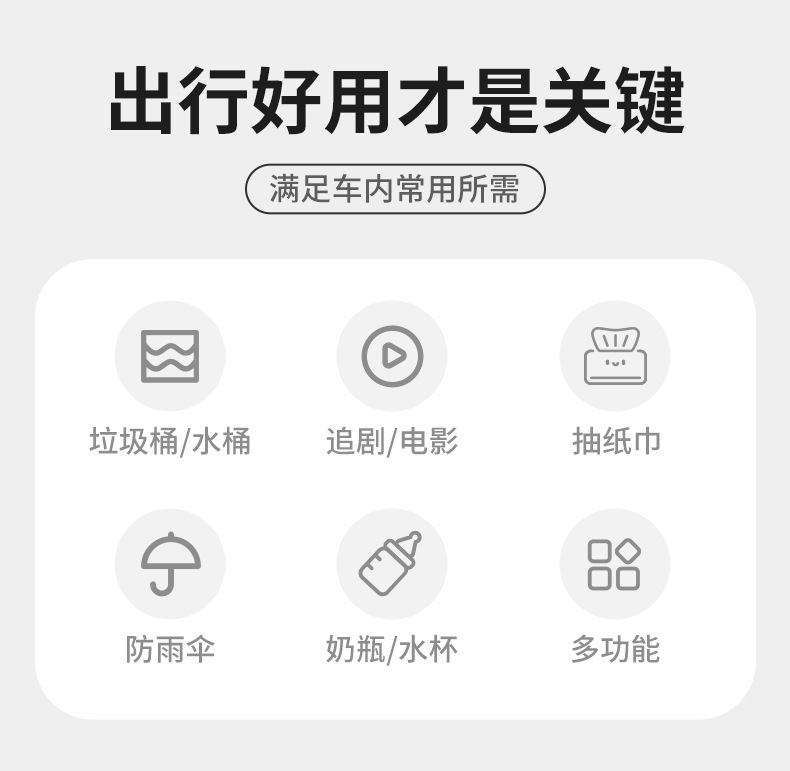 出行好用才是关键

满足车内常用所需

垃圾桶/水桶

追剧/电影

抽纸巾

防雨伞

奶瓶/水杯

多功能