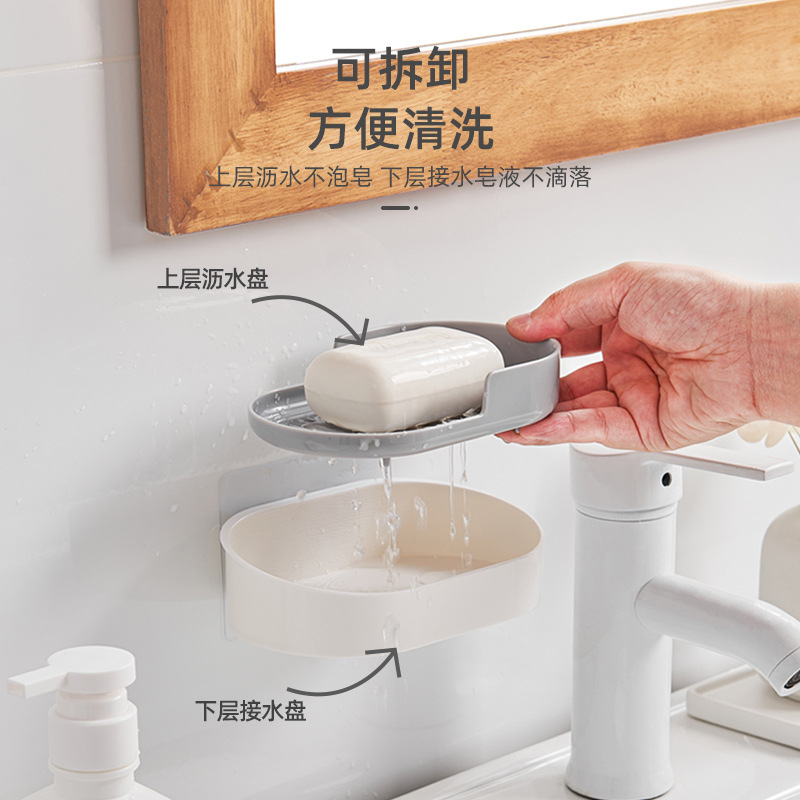 可拆卸
方便清洗

上层沥水不泡皂 下层接水皂液不滴落

上层沥水盘

下层接水盘