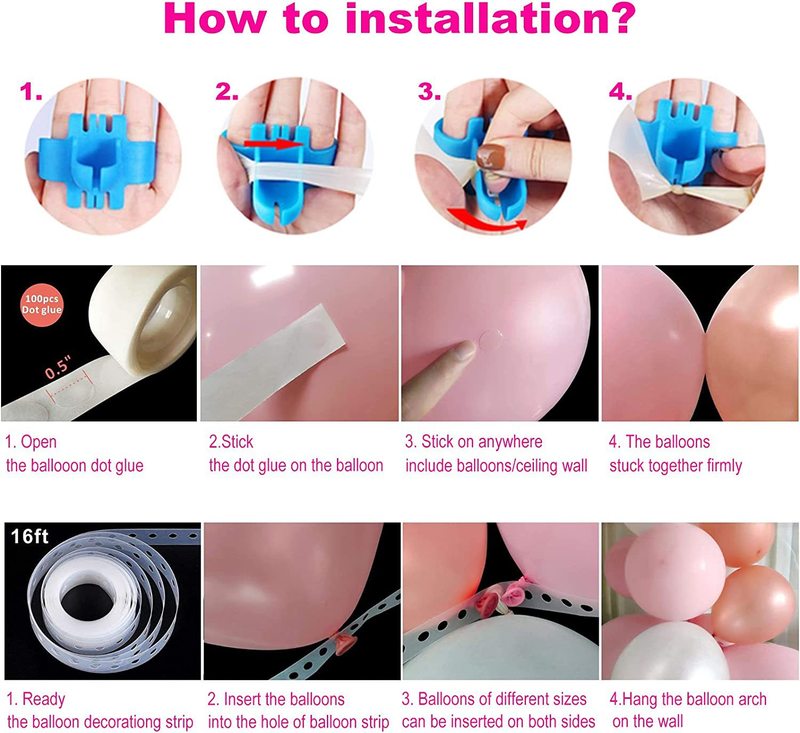 How to installation?

1.

2.

3.

4.

100pcs Dot glue

0.5"

1. Open the ballooon dot glue

2.Stick the dot glue on the balloon

3. Stick on anywhere include balloons/ceiling wall

4. The balloons stuck together firmly

16ft

1. Ready the balloon decorationg strip

2. Insert the balloons into the hole of balloon strip

3. Balloons of different sizes can be inserted on both sides

4.Hang the balloon arch on the wall