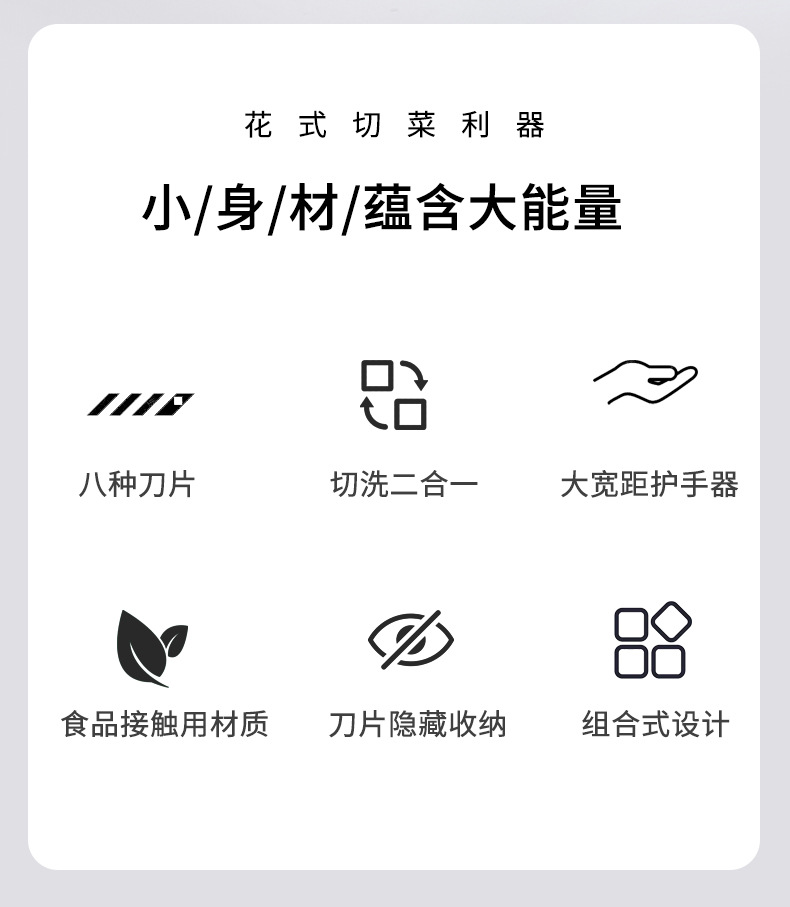 花式切菜利器

小/身/材/蕴含大能量

八种刀片

切洗二合一

大宽距护手器

食品接触用材质

刀片隐藏收纳

组合式设计