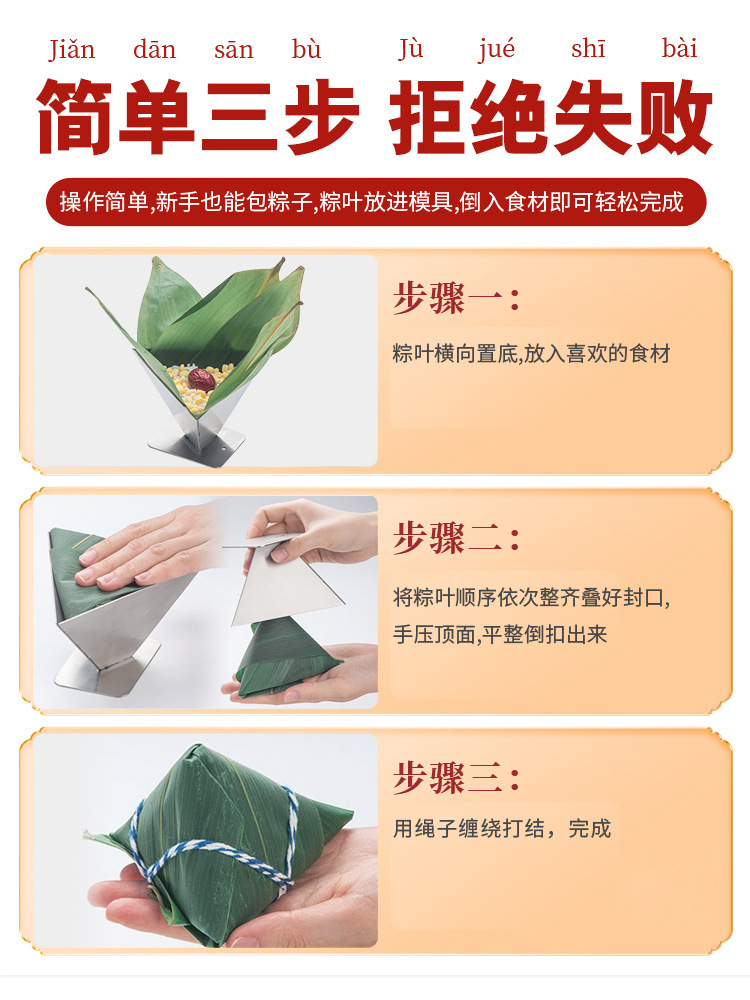 Jiǎn dān sān bù Jù jué shī bài
简单三步 拒绝失败

操作简单,新手也能包粽子,粽叶放进模具,倒入食材即可轻松完成

步骤一：
粽叶横向置底,放入喜欢的食材

步骤二：
将粽叶顺序依次整齐叠好封口,手压顶面,平整倒扣出来

步骤三：
用绳子缠绕打结，完成