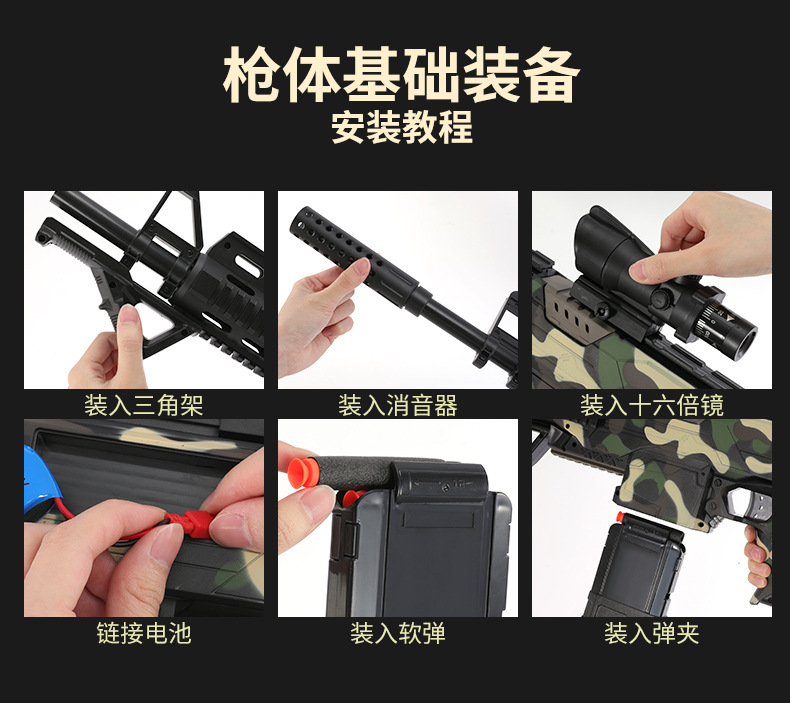 枪体基础装备
安装教程

装入三角架

装入消音器

装入十六倍镜

链接电池

装入软弹

装入弹夹