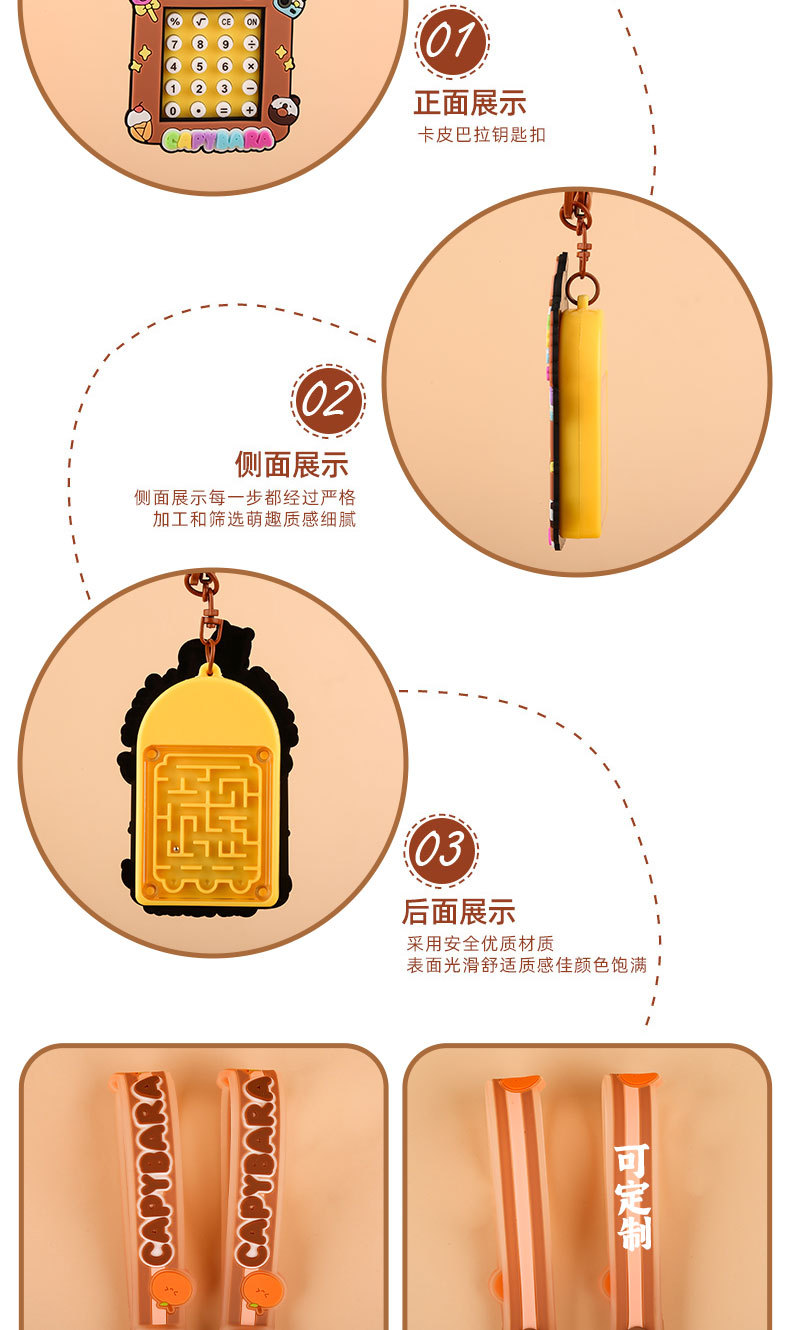 %
√
CE
ON
7
8
9
÷
4
5
6
×
1
2
3
−
0
•
=
+
CAPYBARA

01
正面展示
卡皮巴拉钥匙扣

02
侧面展示
侧面展示每一步都经过严格加工和筛选萌趣质感细腻

03
后面展示
采用安全优质材质
表面光滑舒适质感佳颜色饱满

CAPYBARA
CAPYBARA

可定制