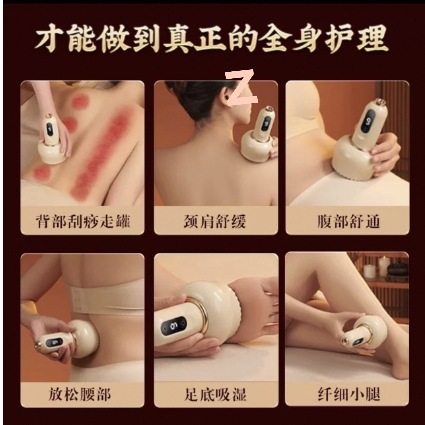 才能做到真正的全身护理

Z

背部刮痧走罐

颈肩舒缓

腹部舒通

放松腰部

足底吸湿

纤细小腿