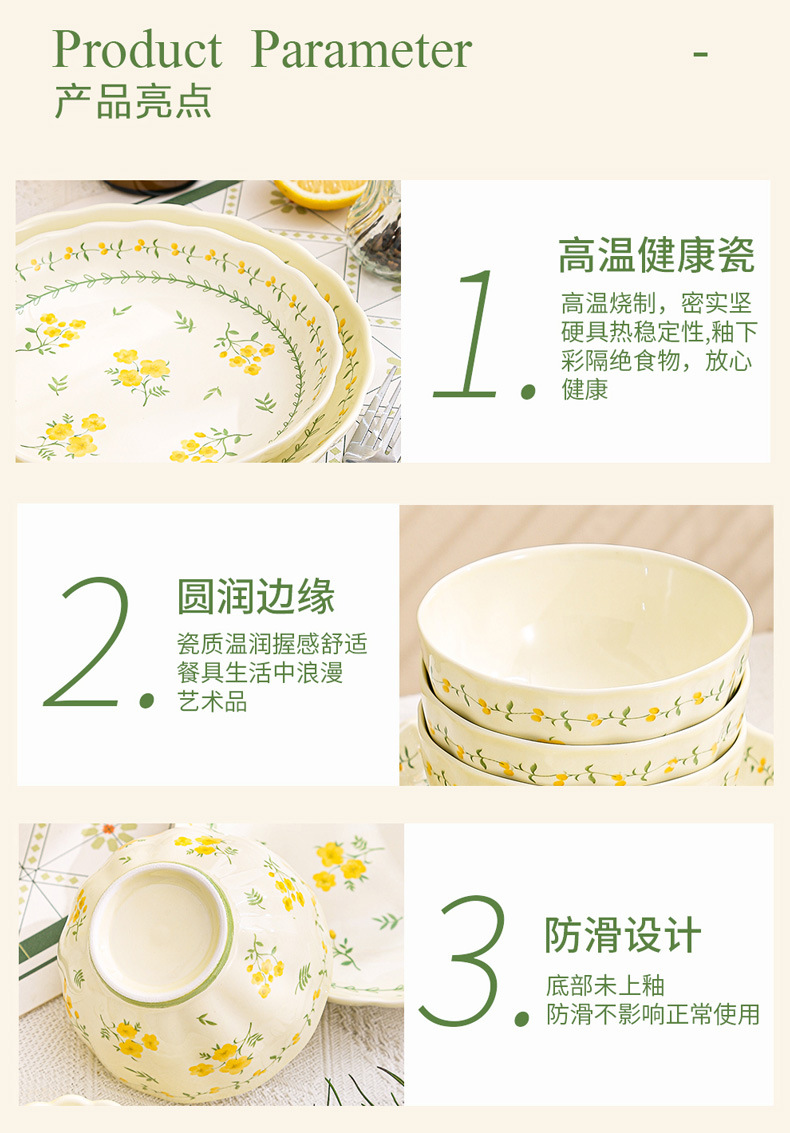 Product Parameter -
产品亮点

1.
高温健康瓷
高温烧制，密实坚硬具热稳定性,釉下彩隔绝食物，放心健康

2.
圆润边缘
瓷质温润握感舒适餐具生活中浪漫艺术品

3.
防滑设计
底部未上釉
防滑不影响正常使用