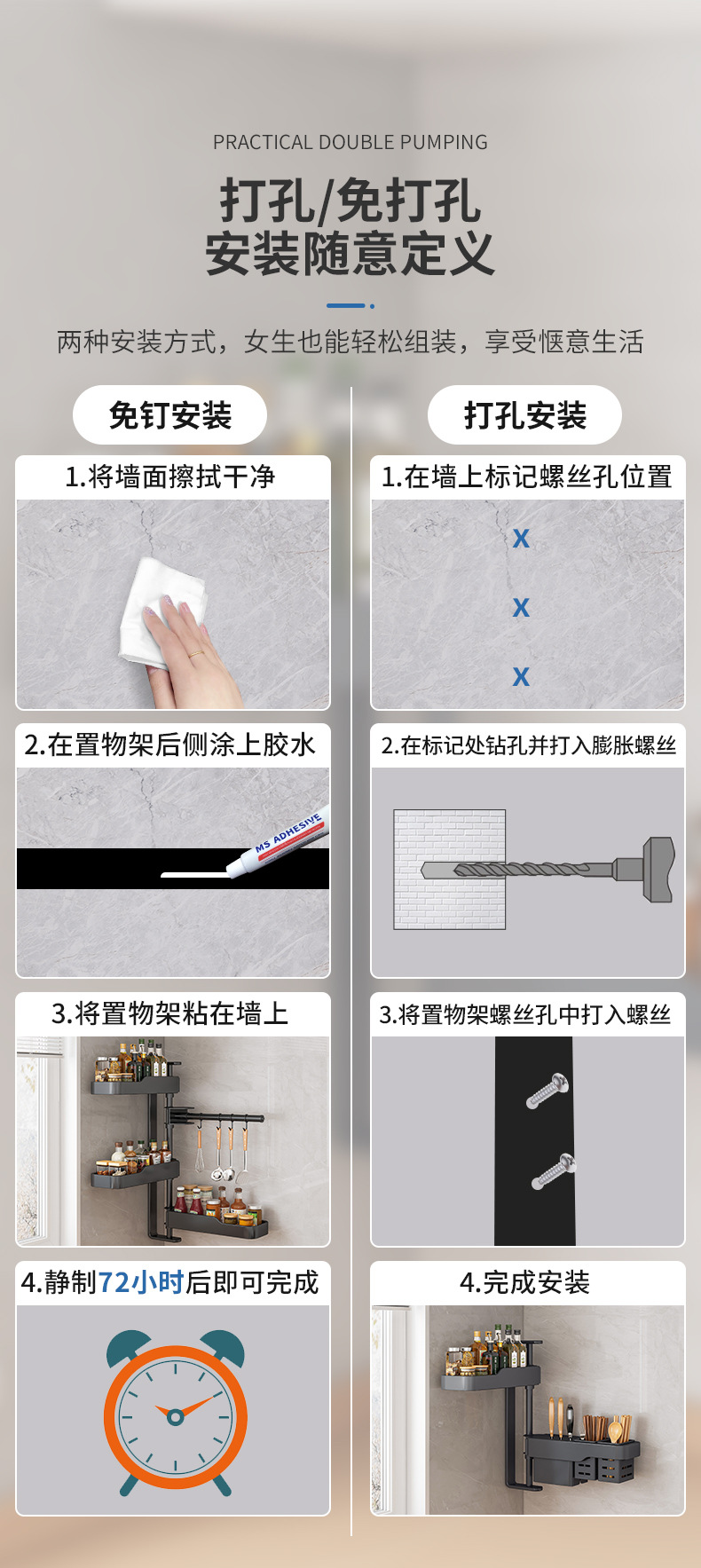 PRACTICAL DOUBLE PUMPING

打孔/免打孔
安装随意定义

两种安装方式，女生也能轻松组装，享受惬意生活

免钉安装

1.将墙面擦拭干净

2.在置物架后侧涂上胶水

MS ADHESIVE

3.将置物架粘在墙上

4.静制72小时后即可完成

打孔安装

1.在墙上标记螺丝孔位置

X

X

X

2.在标记处钻孔并打入膨胀螺丝

3.将置物架螺丝孔中打入螺丝

4.完成安装