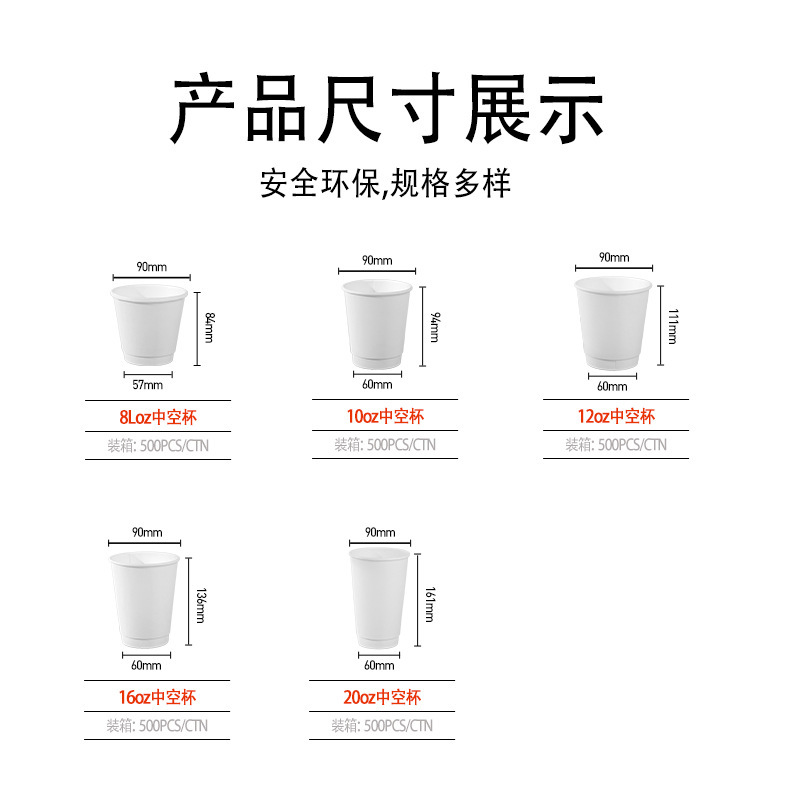 产品尺寸展示

安全环保,规格多样

90mm
84mm
57mm
8Loz中空杯
装箱: 500PCS/CTN

90mm
94mm
60mm
10oz中空杯
装箱: 500PCS/CTN

90mm
111mm
60mm
12oz中空杯
装箱: 500PCS/CTN

90mm
136mm
60mm
16oz中空杯
装箱: 500PCS/CTN

90mm
161mm
60mm
20oz中空杯
装箱: 500PCS/CTN