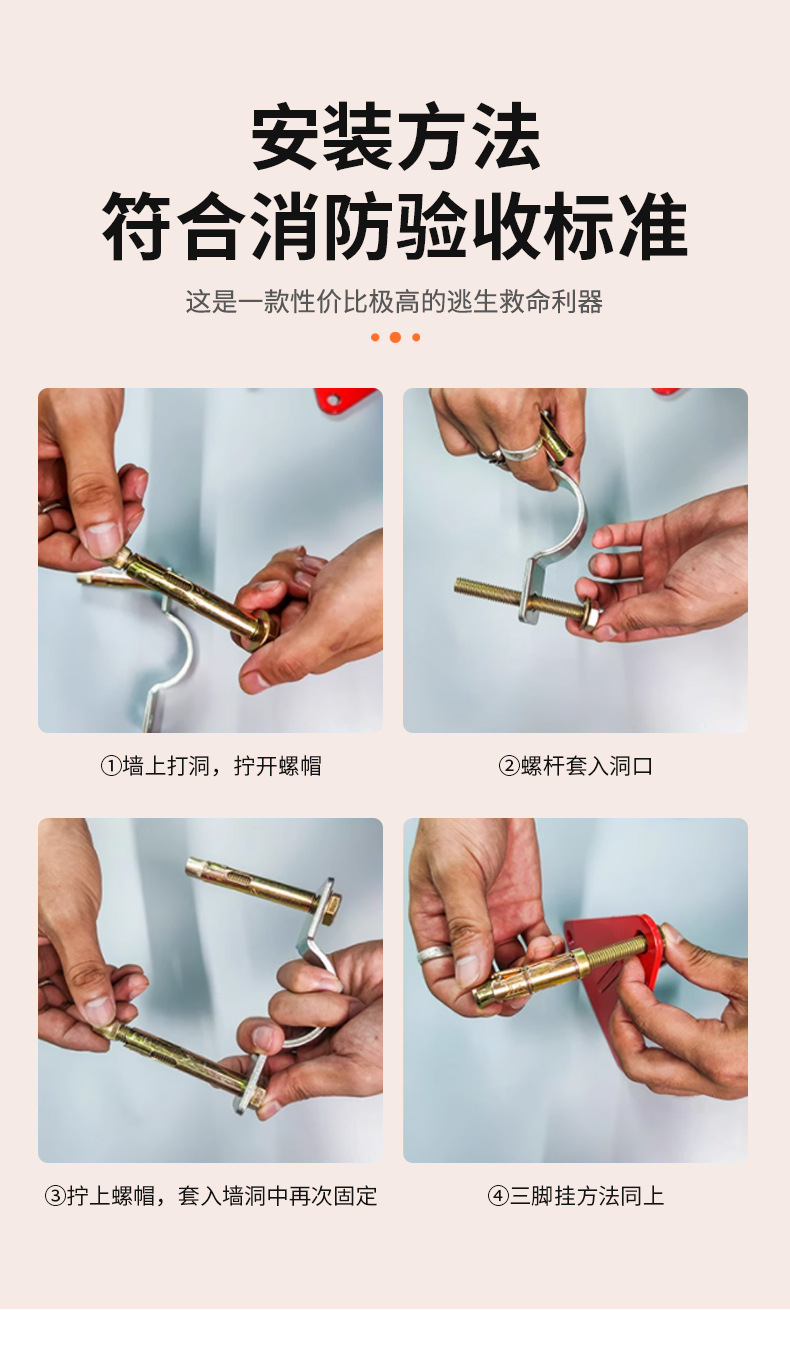 安装方法
符合消防验收标准

这是一款性价比极高的逃生救命利器

①墙上打洞，拧开螺帽

②螺杆套入洞口

③拧上螺帽，套入墙洞中再次固定

④三脚挂方法同上