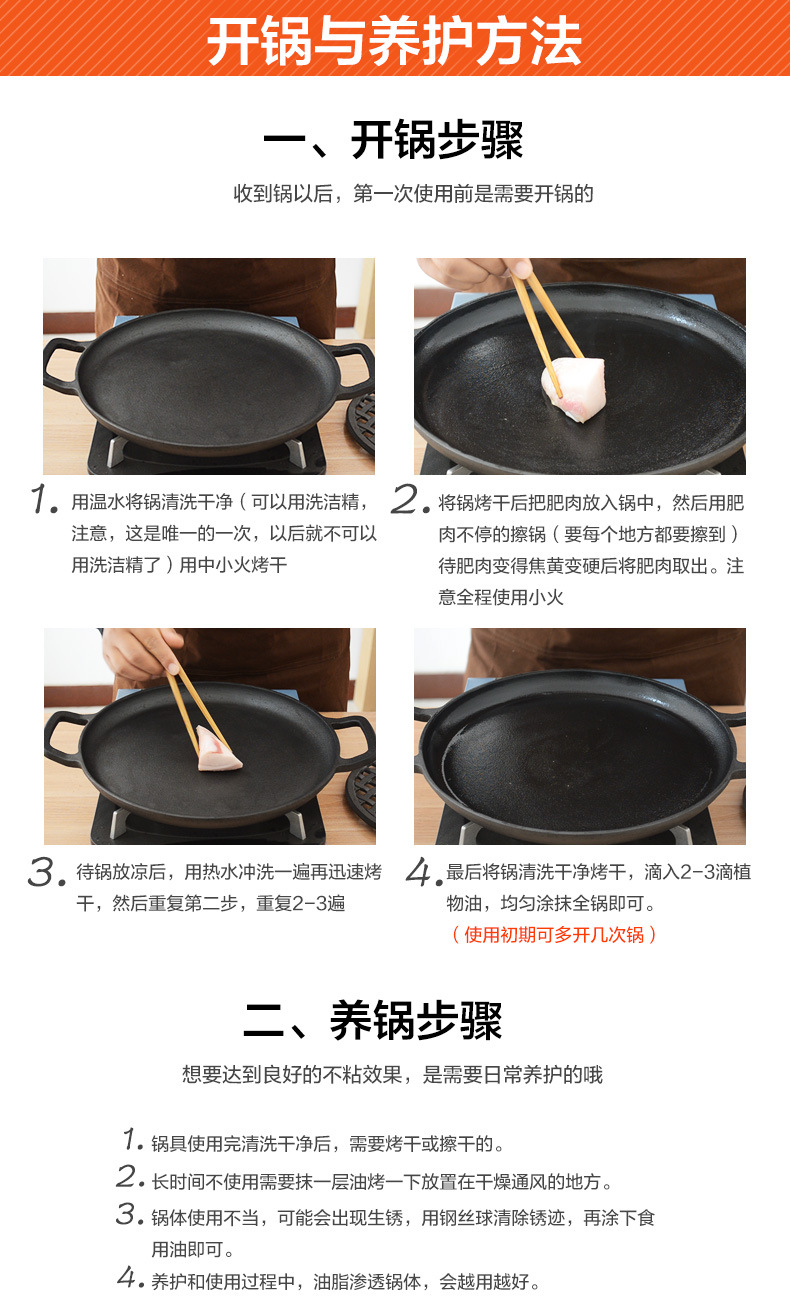 开锅与养护方法

一、开锅步骤

收到锅以后，第一次使用前是需要开锅的

1. 用温水将锅清洗干净（可以用洗洁精，注意，这是唯一的一次，以后就不可以用洗洁精了）用中小火烤干

2. 将锅烤干后把肥肉放入锅中，然后用肥肉不停的擦锅（要每个地方都要擦到）待肥肉变得焦黄变硬后将肥肉取出。注意全程使用小火

3. 待锅放凉后，用热水冲洗一遍再迅速烤干，然后重复第二步，重复2-3遍

4. 最后将锅清洗干净烤干，滴入2-3滴植物油，均匀涂抹全锅即可。
（使用初期可多开几次锅）

二、养锅步骤

想要达到良好的不粘效果，是需要日常养护的哦

1. 锅具使用完清洗干净后，需要烤干或擦干的。

2. 长时间不使用需要抹一层油烤一下放置在干燥通风的地方。

3. 锅体使用不当，可能会出现生锈，用钢丝球清除锈迹，再涂下食用油即可。

4. 养护和使用过程中，油脂渗透锅体，会越用越好。