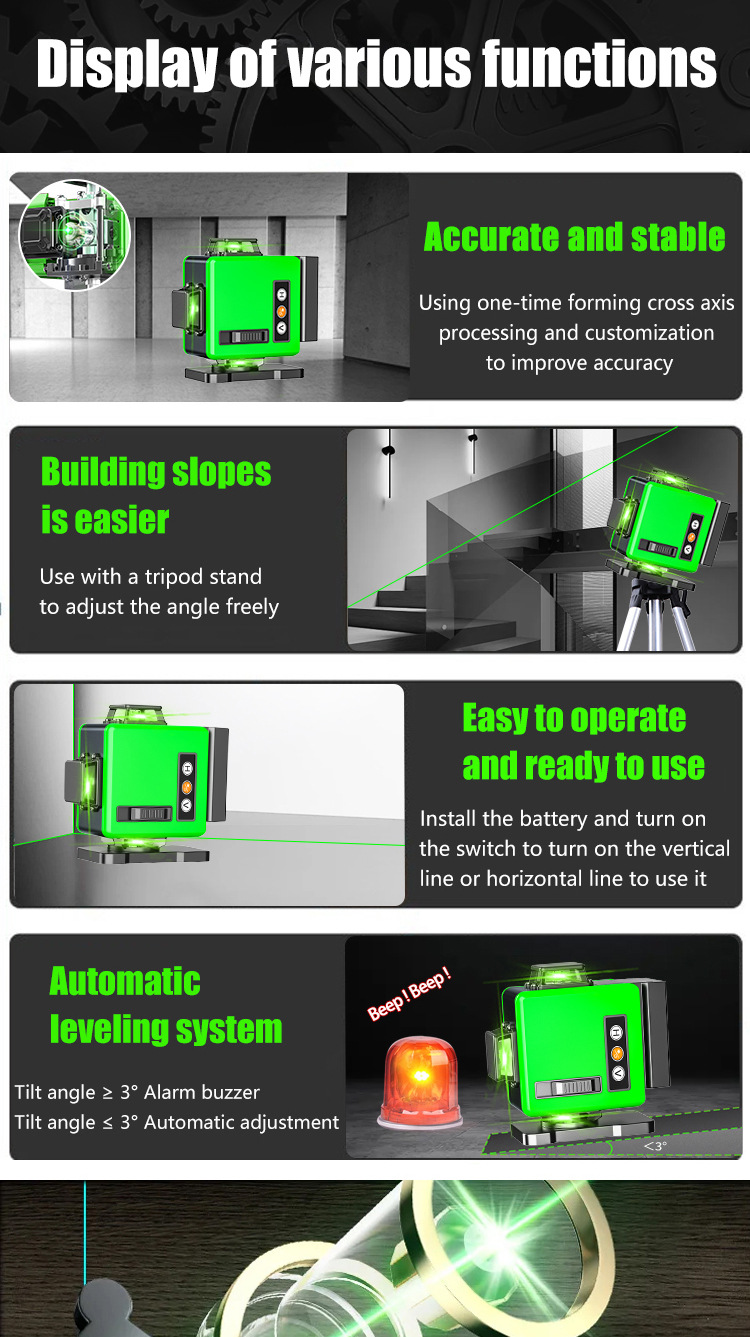 Display of various functions

Accurate and stable

Using one-time forming cross axis processing and customization to improve accuracy

Building slopes is easier

Use with a tripod stand to adjust the angle freely

Easy to operate and ready to use

Install the battery and turn on the switch to turn on the vertical line or horizontal line to use it

Automatic leveling system

Tilt angle ≥ 3° Alarm buzzer
Tilt angle ≤ 3° Automatic adjustment

Beep ! Beep !

<3°