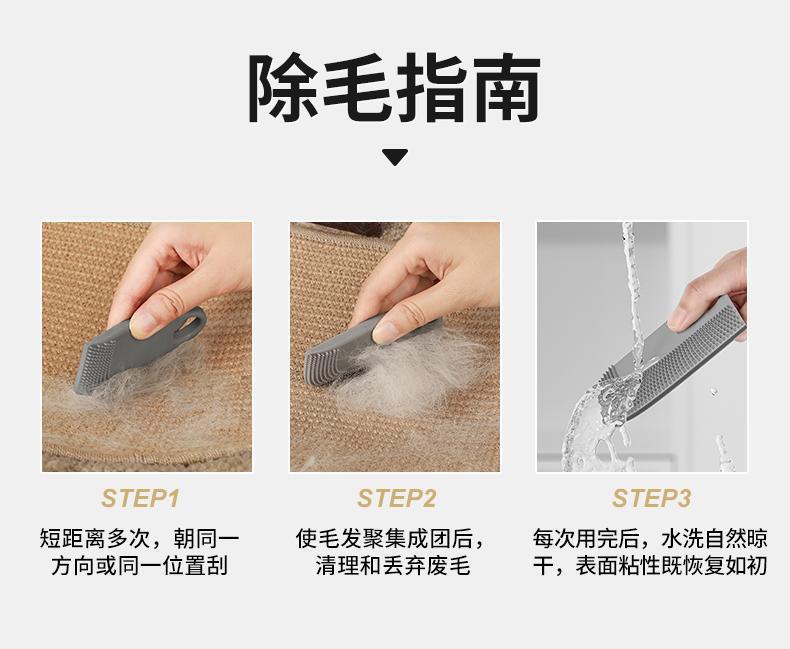 除毛指南

STEP1
短距离多次，朝同一方向或同一位置刮

STEP2
使毛发聚集成团后，清理和丢弃废毛

STEP3
每次用完后，水洗自然晾干，表面粘性既恢复如初