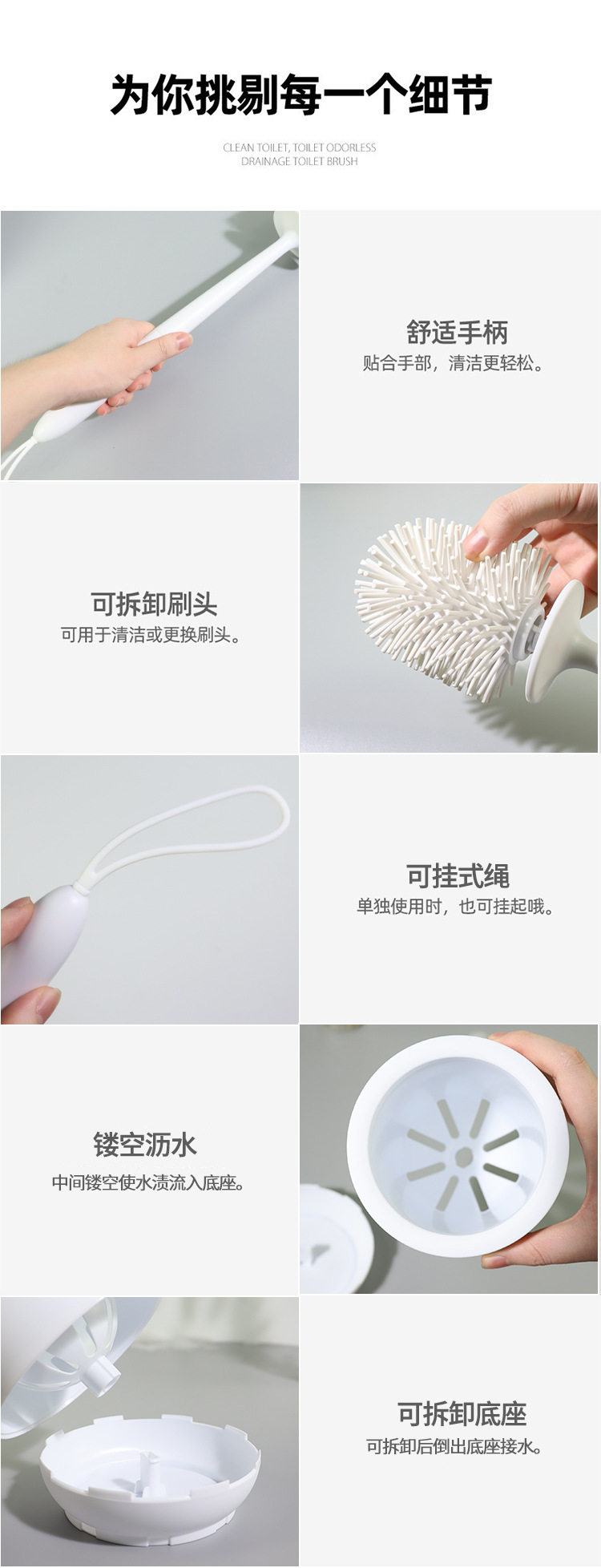 为你挑剔每一个细节

CLEAN TOILET, TOILET ODORLESS DRAINAGE TOILET BRUSH

舒适手柄
贴合手部，清洁更轻松。

可拆卸刷头
可用于清洁或更换刷头。

可挂式绳
单独使用时，也可挂起哦。

镂空沥水
中间镂空使水渍流入底座。

可拆卸底座
可拆卸后倒出底座接水。