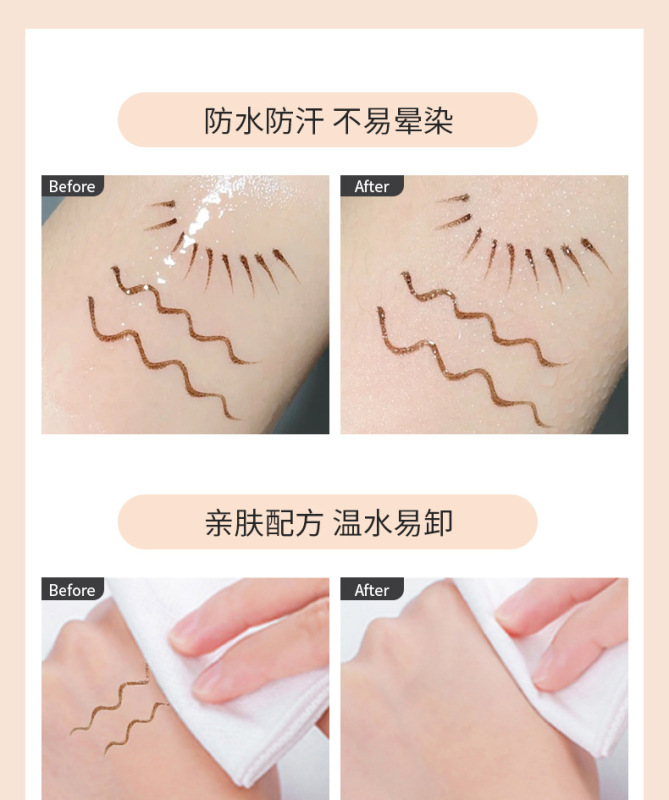 防水防汗 不易晕染

Before

After

亲肤配方 温水易卸

Before

After