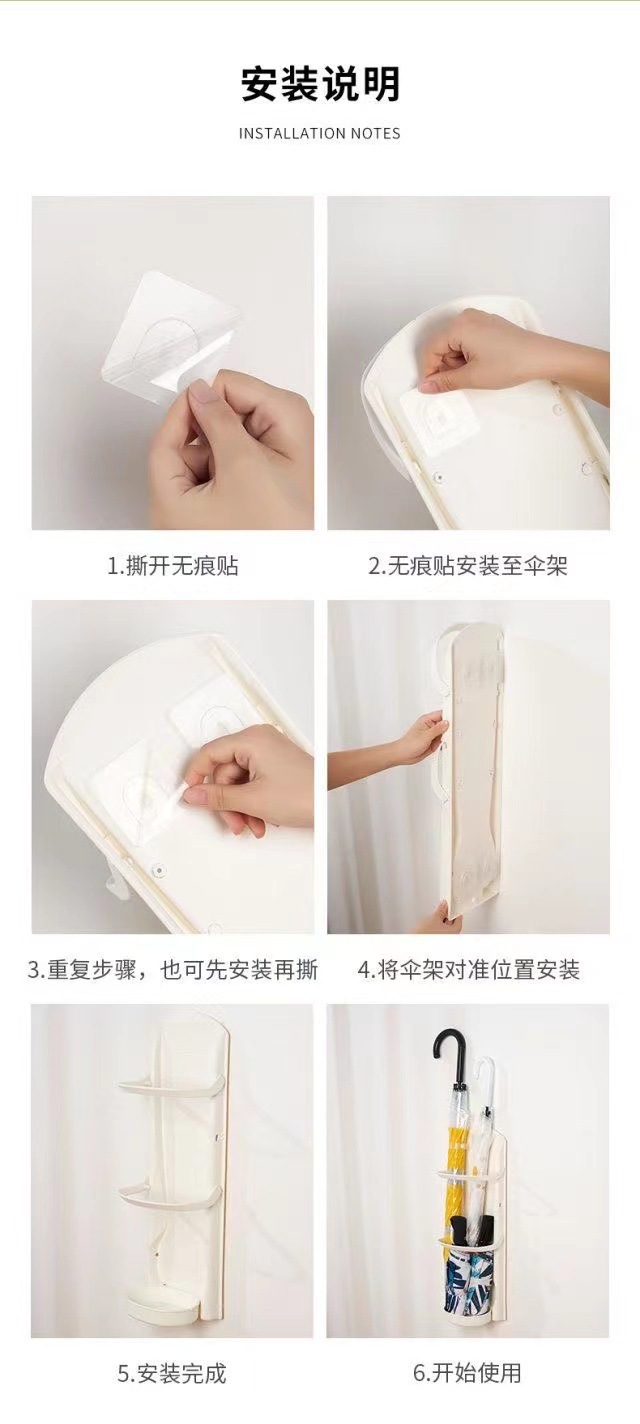 安装说明

INSTALLATION NOTES

1.撕开无痕贴

2.无痕贴安装至伞架

3.重复步骤，也可先安装再撕

4.将伞架对准位置安装

5.安装完成

6.开始使用