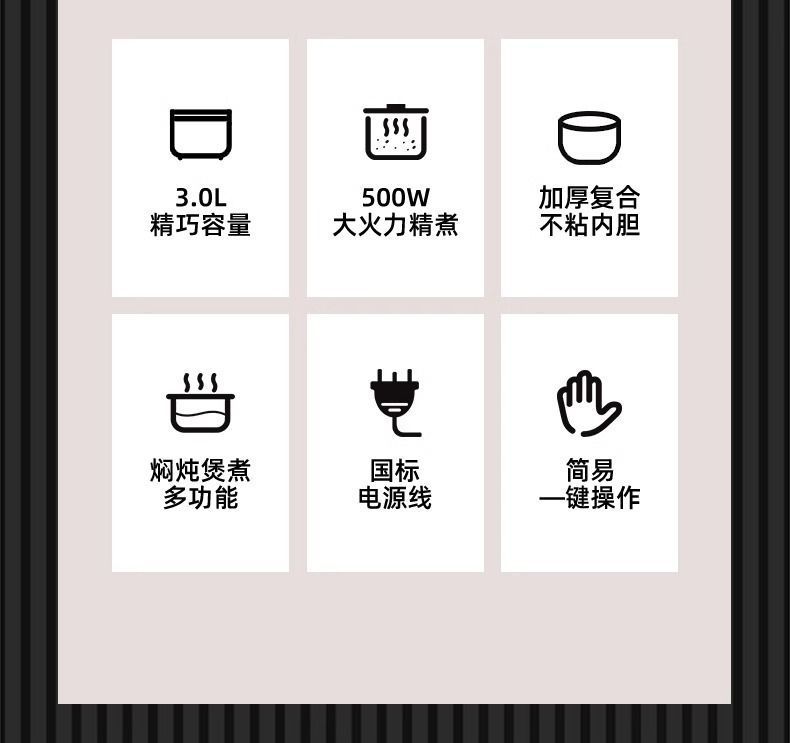 3.0L
精巧容量

500W
大火力精煮

加厚复合
不粘内胆

焖炖煲煮
多功能

国标
电源线

简易
一键操作