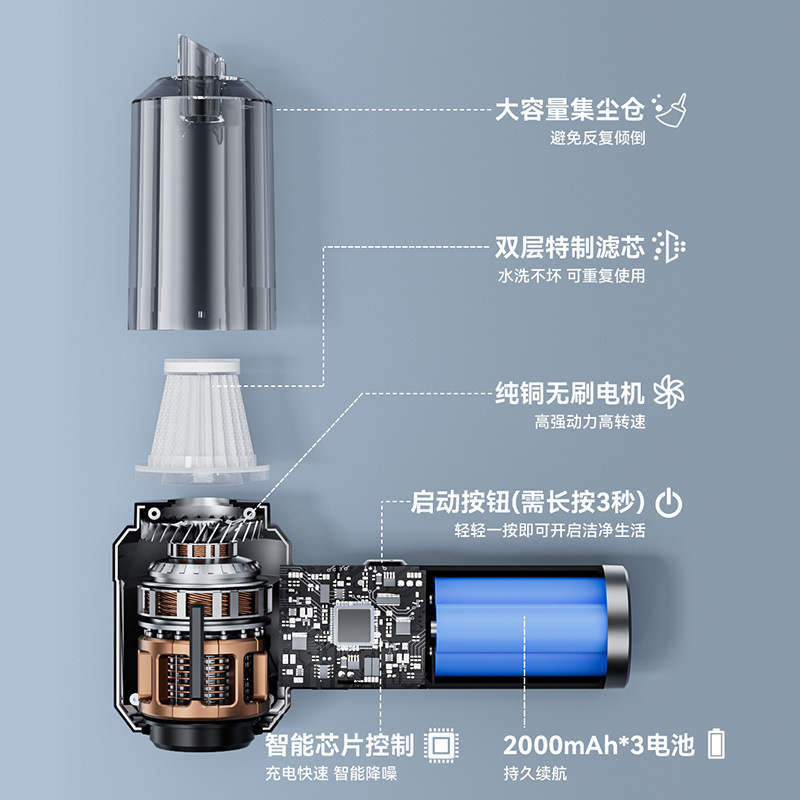 大容量集尘仓
避免反复倾倒

双层特制滤芯
水洗不坏 可重复使用

纯铜无刷电机
高强动力高转速

启动按钮(需长按3秒)
轻轻一按即可开启洁净生活

智能芯片控制
充电快速 智能降噪

2000mAh*3电池
持久续航