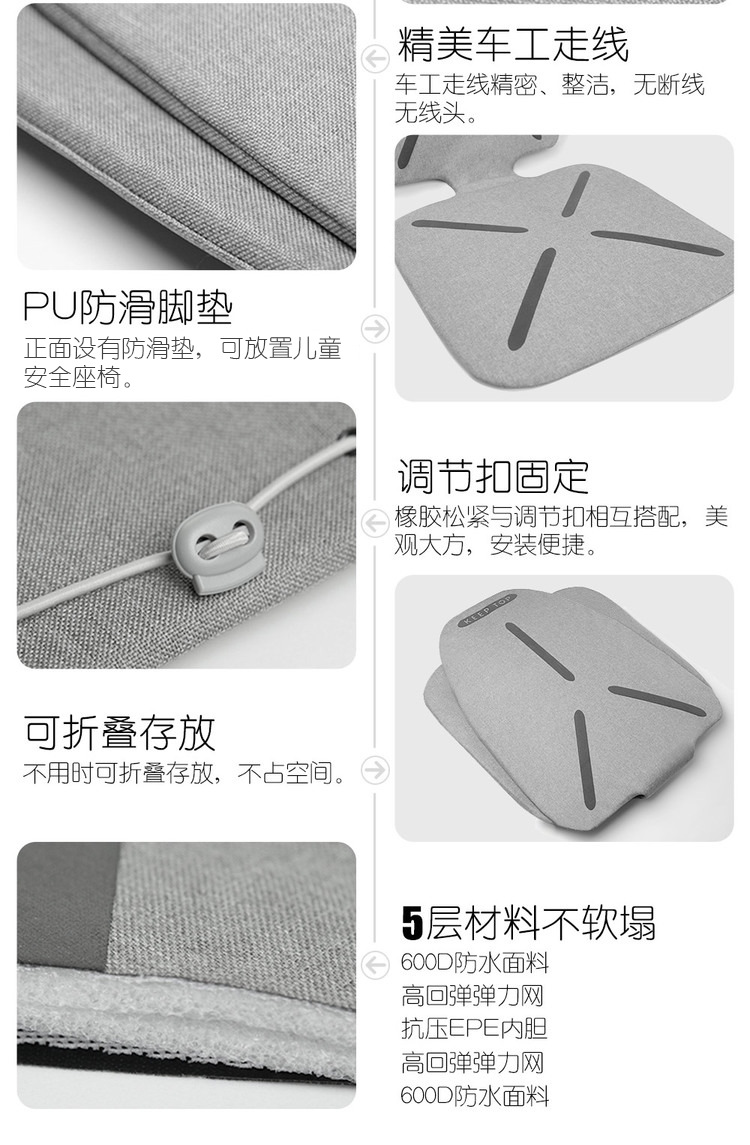 精美车工走线
车工走线精密、整洁，无断线无线头。

PU防滑脚垫
正面设有防滑垫，可放置儿童安全座椅。

调节扣固定
橡胶松紧与调节扣相互搭配，美观大方，安装便捷。

KEEP TOP

可折叠存放
不用时可折叠存放，不占空间。

5层材料不软塌
600D防水面料
高回弹弹力网
抗压EPE内胆
高回弹弹力网
600D防水面料