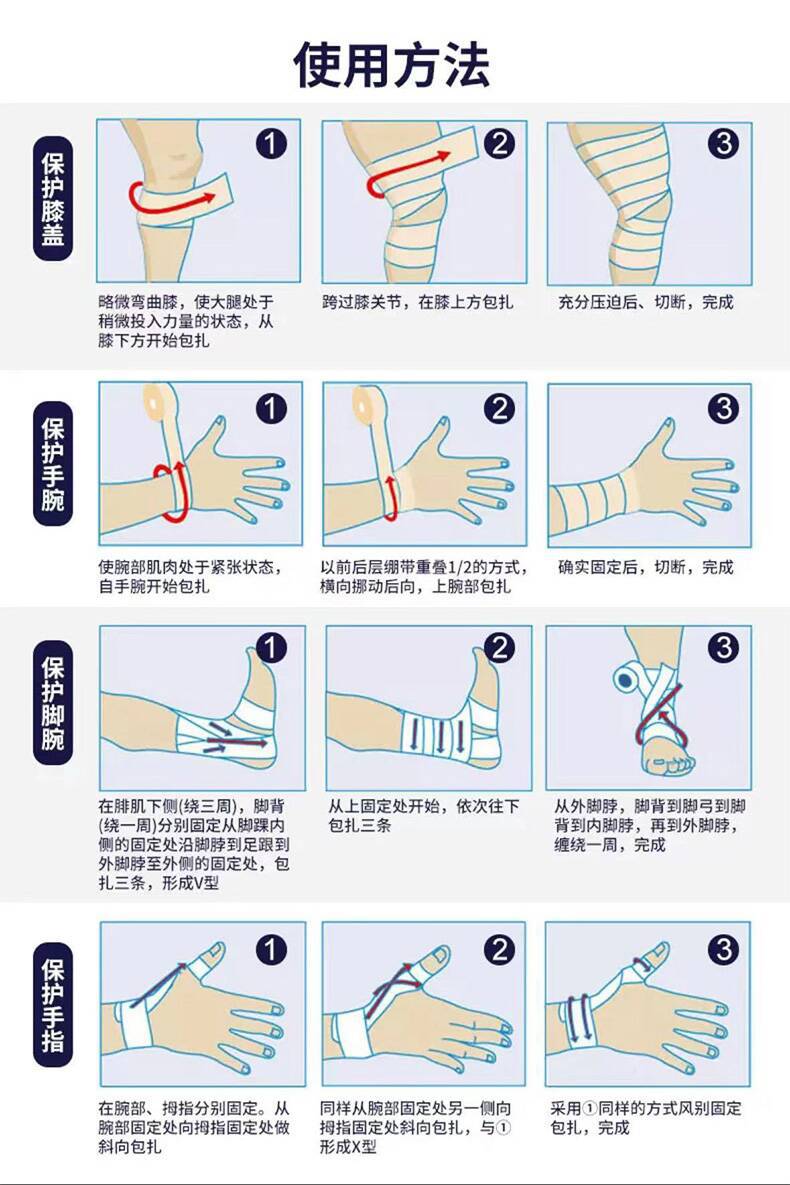 使用方法

保护膝盖

1
略微弯曲膝，使大腿处于稍微投入力量的状态，从膝下方开始包扎

2
跨过膝关节，在膝上方包扎

3
充分压迫后、切断，完成

保护手腕

1
使腕部肌肉处于紧张状态，自手腕开始包扎

2
以前后层绷带重叠1/2的方式，横向挪动后向，上腕部包扎

3
确实固定后，切断，完成

保护脚腕

1
在腓肌下侧(绕三周)，脚背(绕一周)分别固定从脚踝内侧的固定处沿脚脖到足跟到外脚脖至外侧的固定处，包扎三条，形成V型

2
从上固定处开始，依次往下包扎三条

3
从外脚脖，脚背到脚弓到脚背到内脚脖，再到外脚脖，缠绕一周，完成

保护手指

1
在腕部、拇指分别固定。从腕部固定处向拇指固定处做斜向包扎

2
同样从腕部固定处另一侧向拇指固定处斜向包扎，与①形成X型

3
采用①同样的方式风别固定包扎，完成