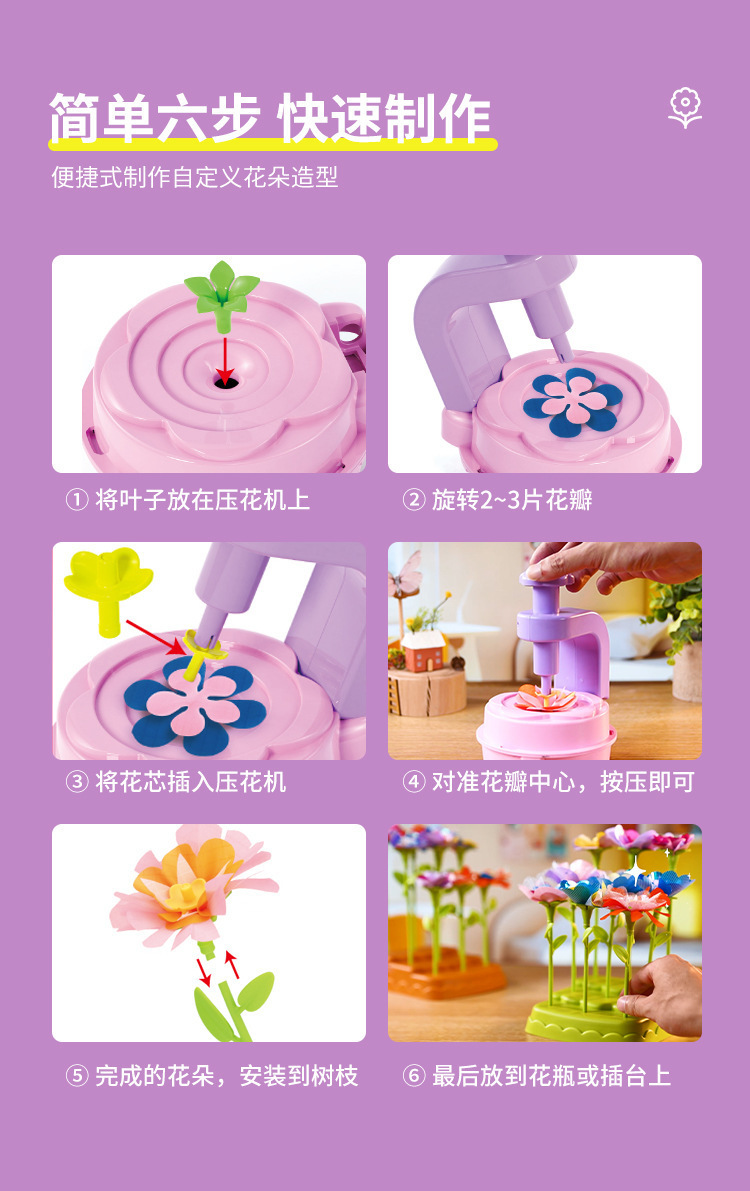 简单六步 快速制作

便捷式制作自定义花朵造型

① 将叶子放在压花机上

② 旋转2~3片花瓣

③ 将花芯插入压花机

④ 对准花瓣中心，按压即可

⑤ 完成的花朵，安装到树枝

⑥ 最后放到花瓶或插台上