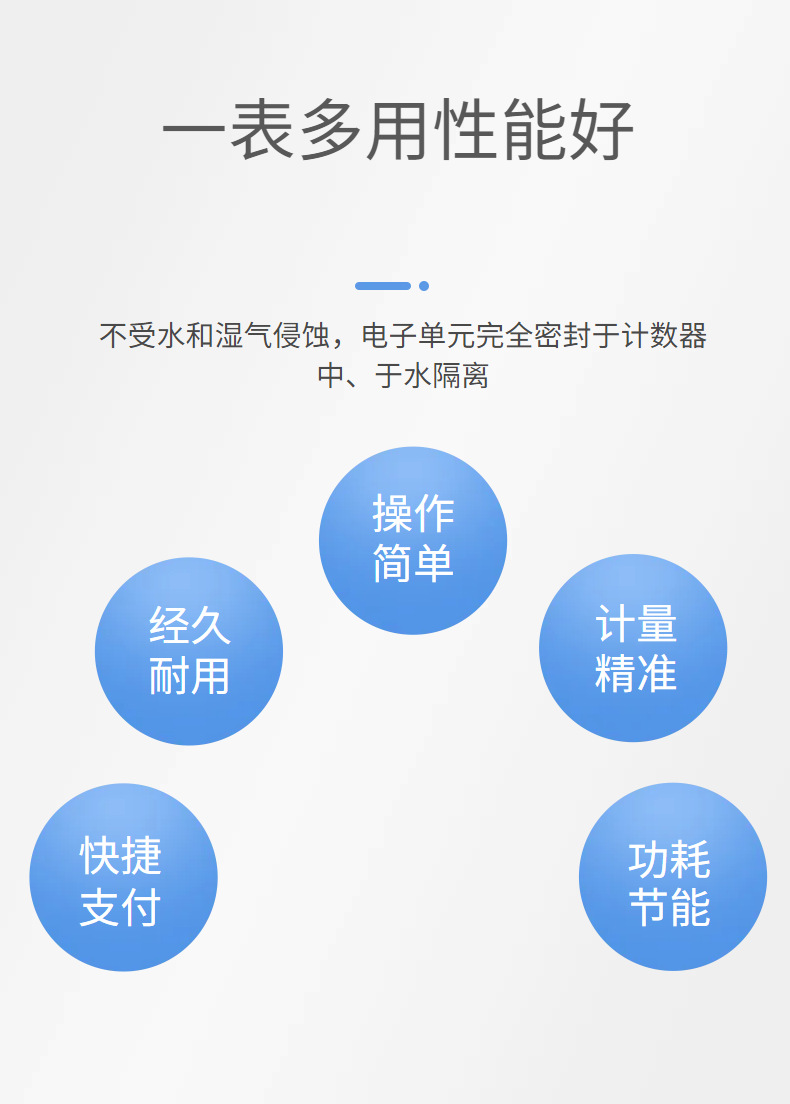 一表多用性能好

不受水和湿气侵蚀，电子单元完全密封于计数器中、于水隔离

操作
简单

经久
耐用

计量
精准

快捷
支付

功耗
节能