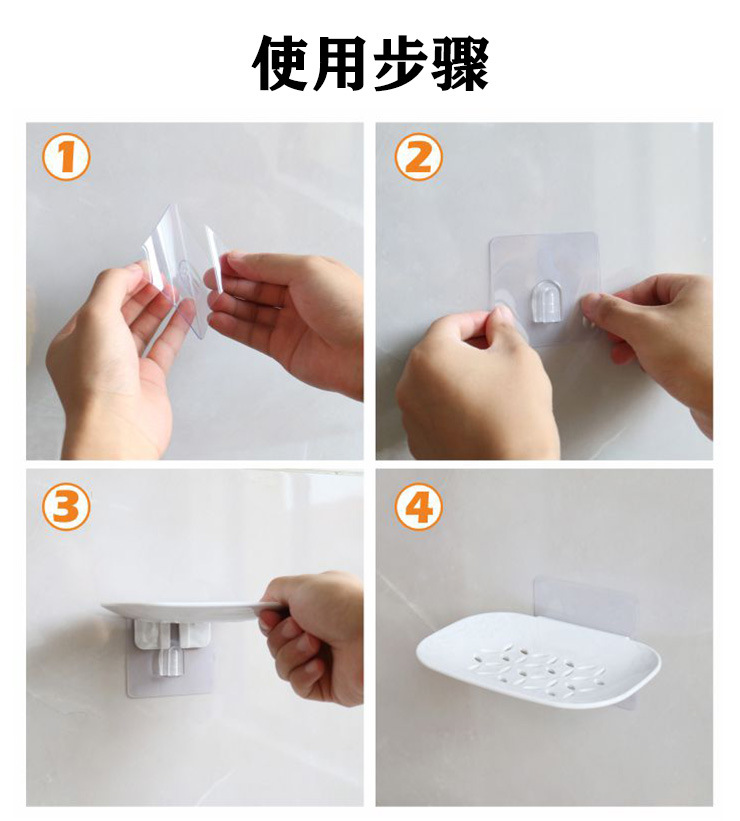 使用步骤

1

2

3

4