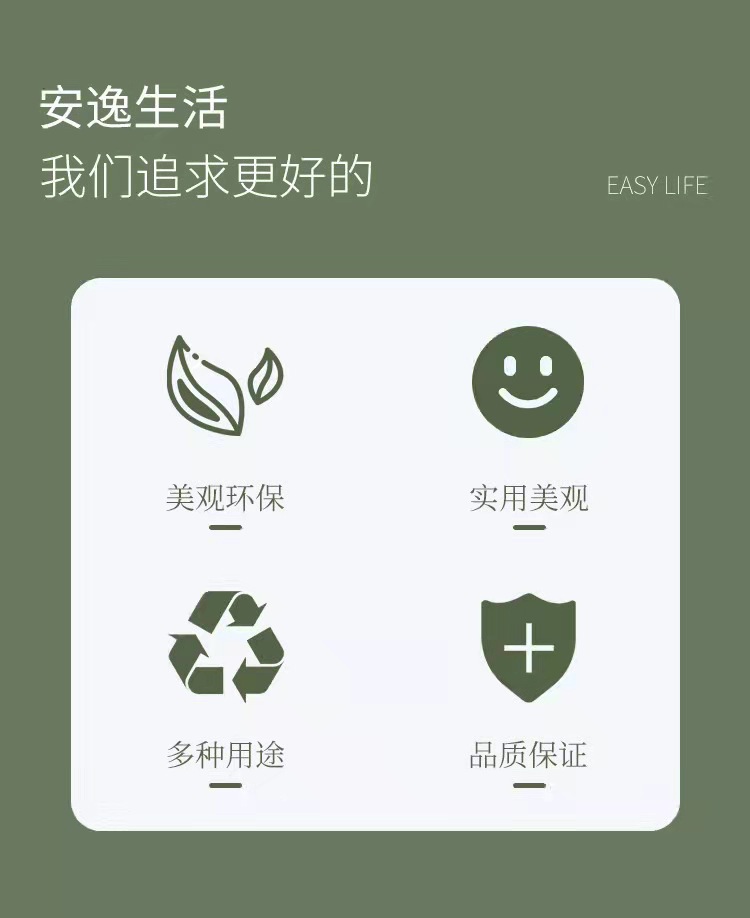 安逸生活
我们追求更好的

EASY LIFE

美观环保

实用美观

多种用途

品质保证