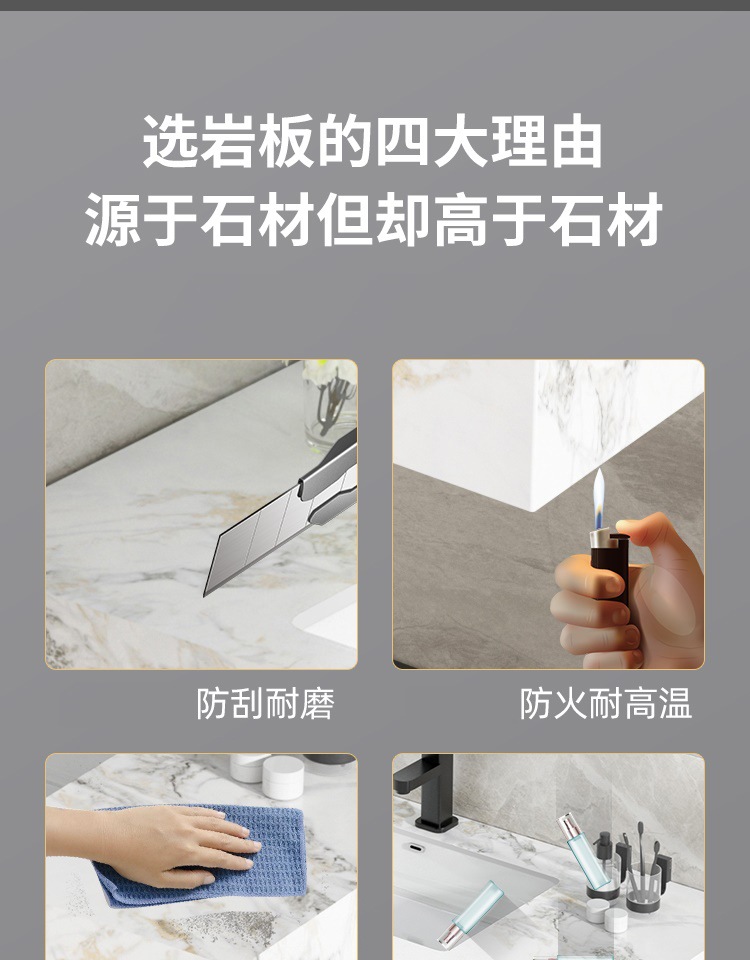 选岩板的四大理由
源于石材但却高于石材

防刮耐磨

防火耐高温