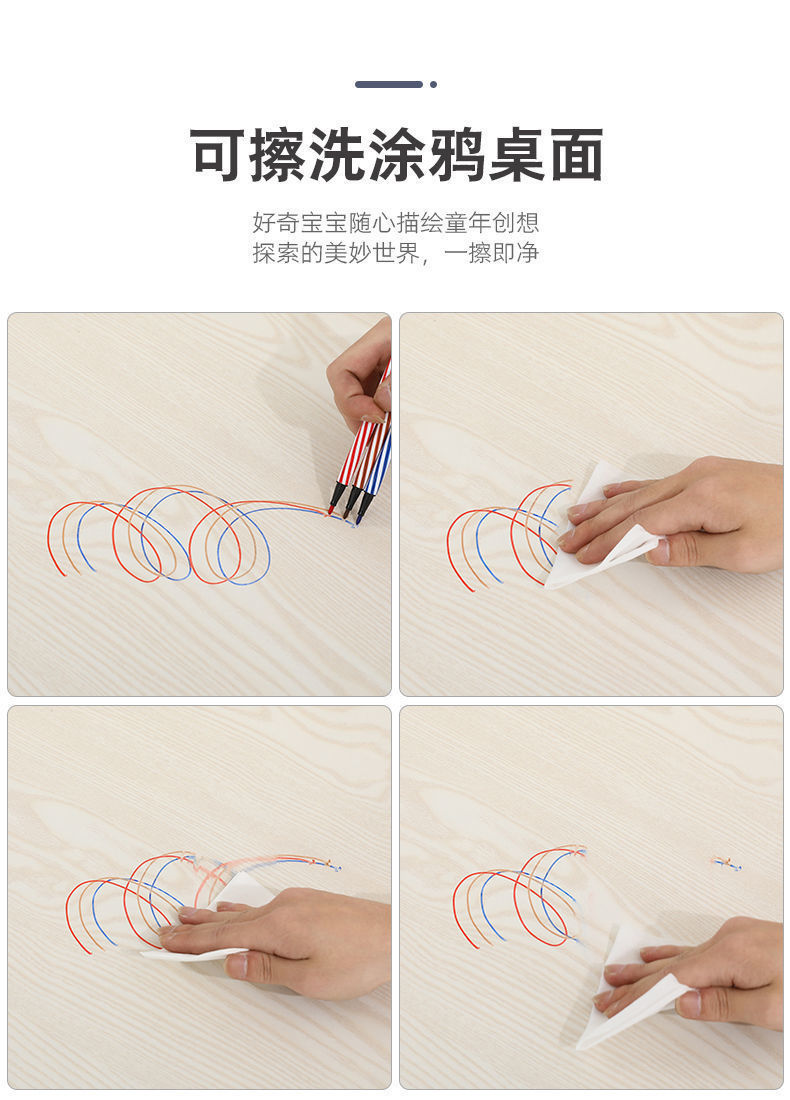 可擦洗涂鸦桌面

好奇宝宝随心描绘童年创想
探索的美妙世界，一擦即净