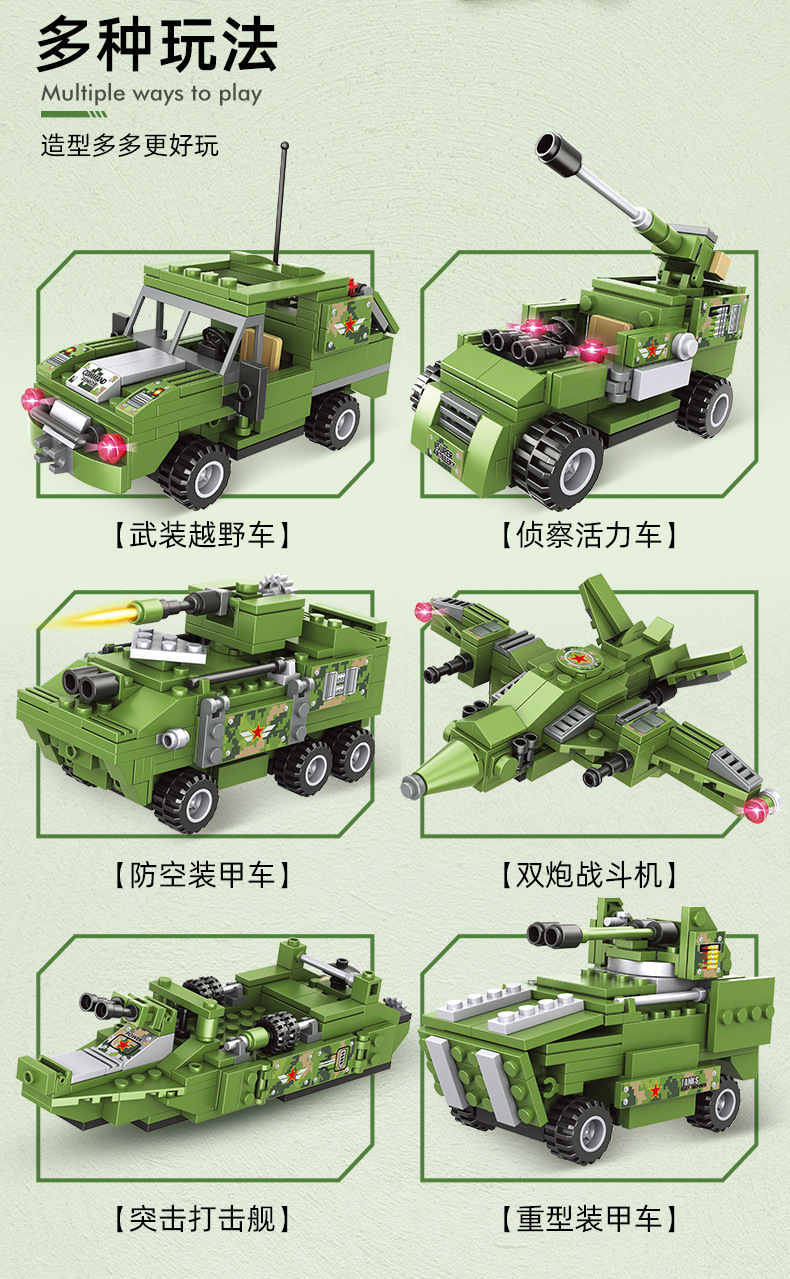 多种玩法

Multiple ways to play

造型多多更好玩

【武装越野车】

【侦察活力车】

【防空装甲车】

【双炮战斗机】

【突击打击舰】

【重型装甲车】