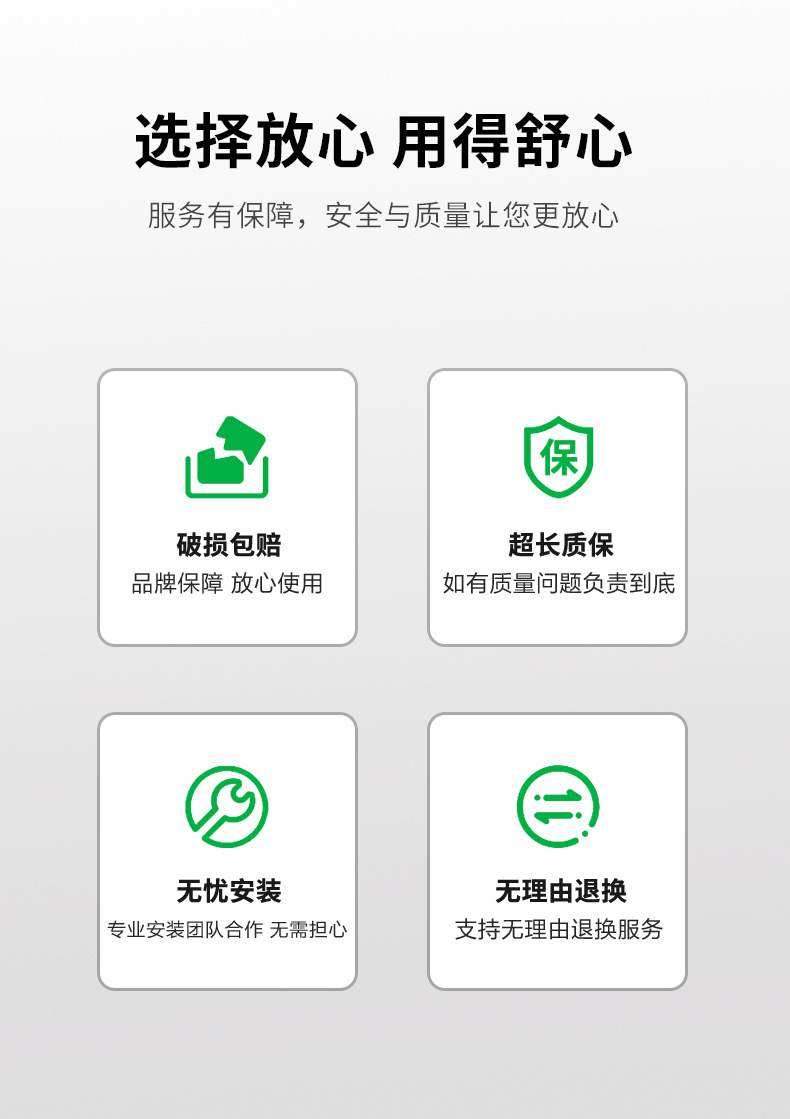 选择放心 用得舒心

服务有保障，安全与质量让您更放心

破损包赔

品牌保障 放心使用

保

超长质保

如有质量问题负责到底

无忧安装

专业安装团队合作 无需担心

无理由退换

支持无理由退换服务