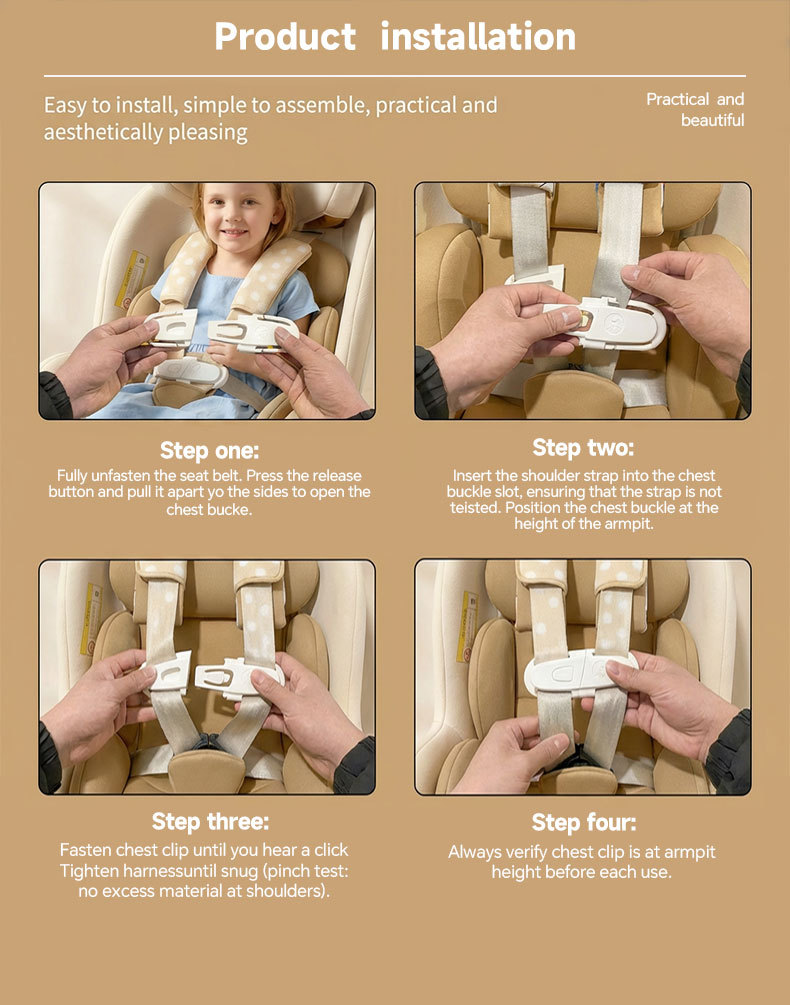 Product installation

Easy to install, simple to assemble, practical and aesthetically pleasing

Practical and beautiful

Step one:

Fully unfasten the seat belt. Press the release button and pull it apart yo the sides to open the chest bucke.

Step two:

Insert the shoulder strap into the chest buckle slot, ensuring that the strap is not teisted. Position the chest buckle at the height of the armpit.

Step three:

Fasten chest clip until you hear a click Tighten harnessuntil snug (pinch test: no excess material at shoulders).

Step four:

Always verify chest clip is at armpit height before each use.