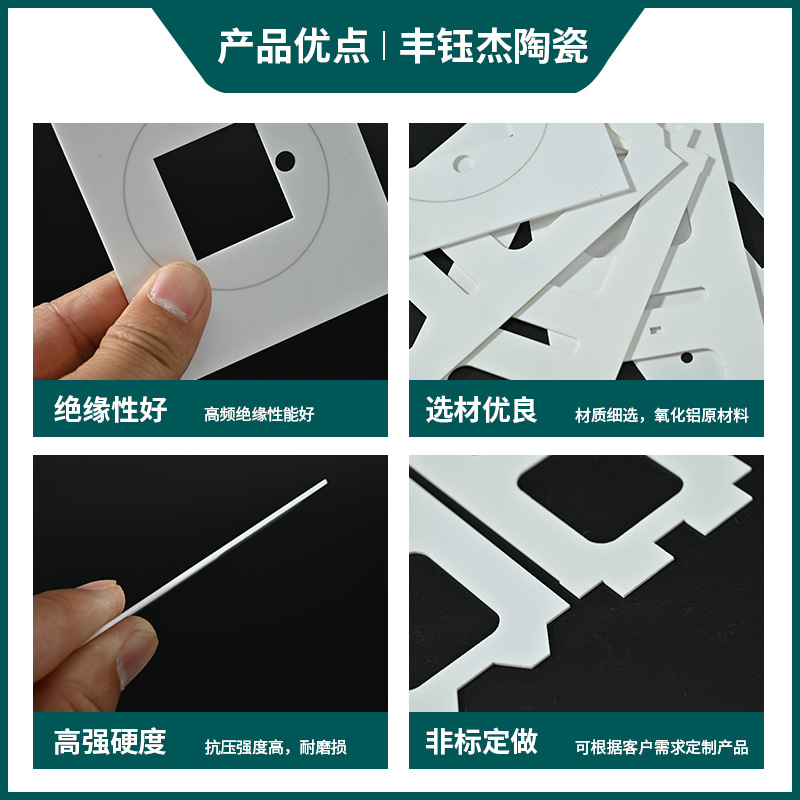 产品优点 | 丰钰杰陶瓷

绝缘性好 高频绝缘性能好

选材优良 材质细选，氧化铝原材料

高强硬度 抗压强度高，耐磨损

非标定做 可根据客户需求定制产品